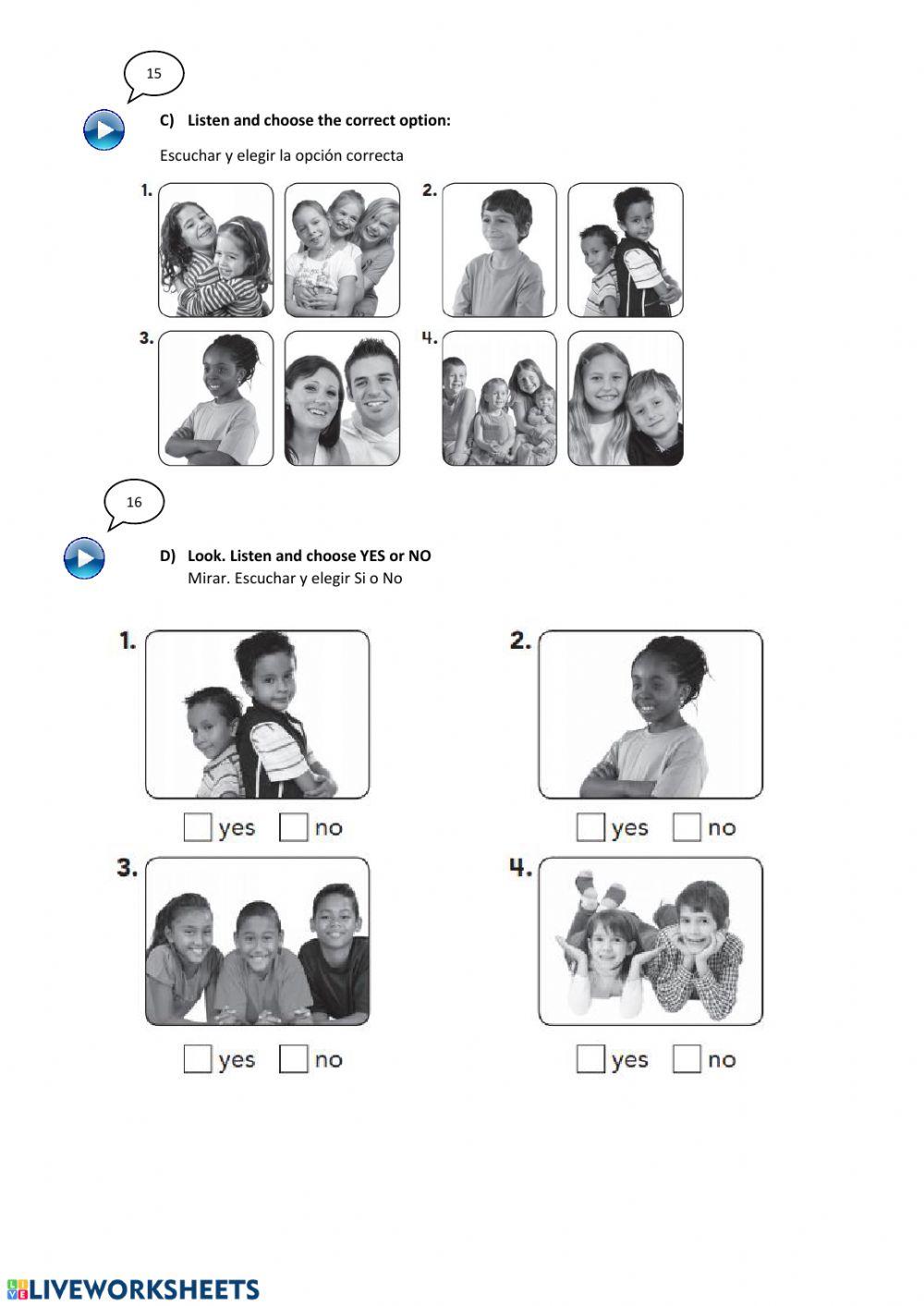 15

C) Listen and choose the correct option:

Escuchar y elegir la opción correcta

1.

2.

3.

4.

16

D) Look. Listen and choose YES or NO
Mirar. Escuchar y elegir Si o No

1.

yes no

2.

yes no

3.

yes no

4.

yes no

LIVEWORKSHEETS