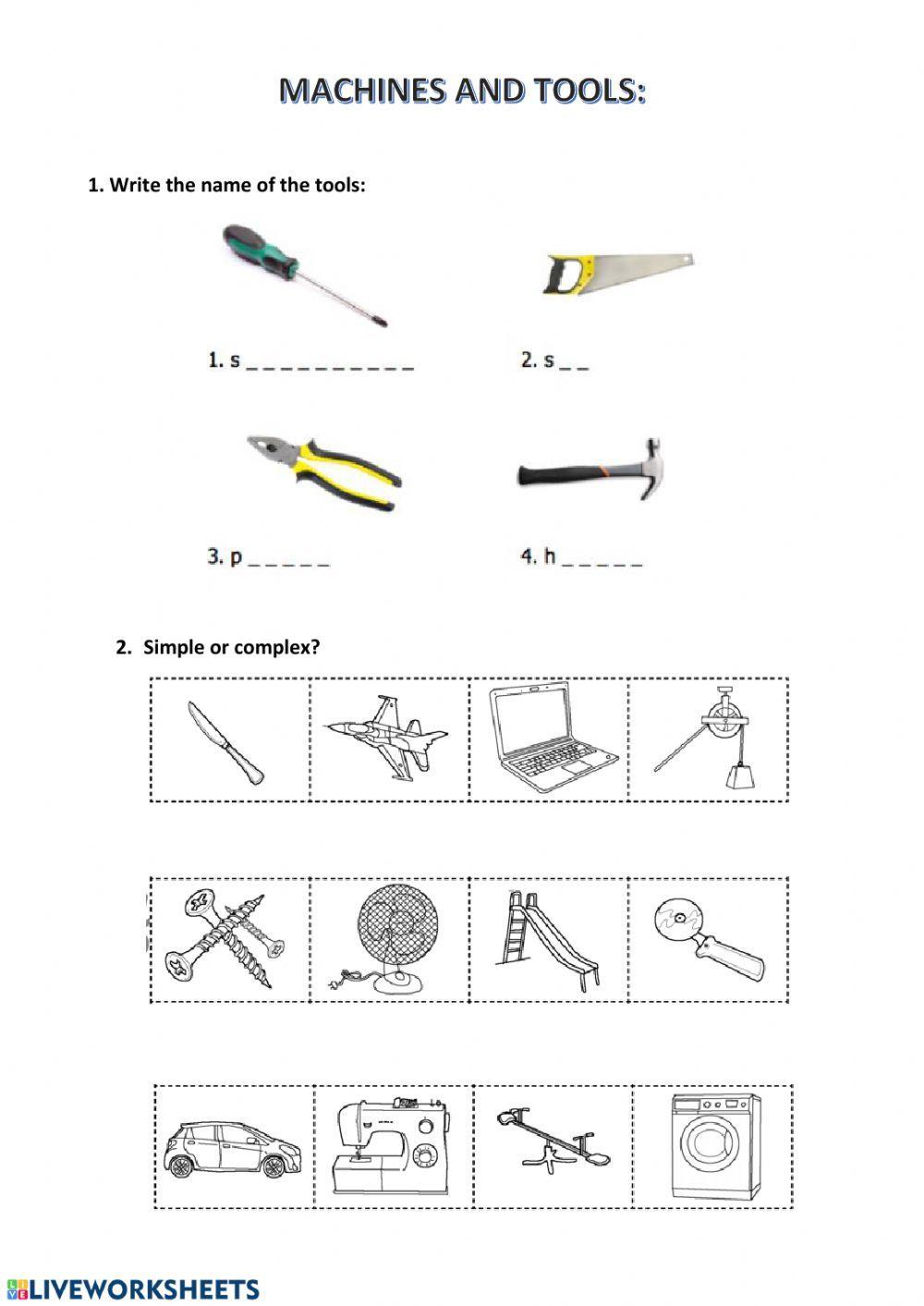 MACHINES AND TOOLS:

1. Write the name of the tools:

1. s _ _ _ _ _ _ _ _ _ _

2. s _ _

3. p _ _ _ _ _

4. h _ _ _ _ _

2. Simple or complex?

LIVEWORKSHEETS