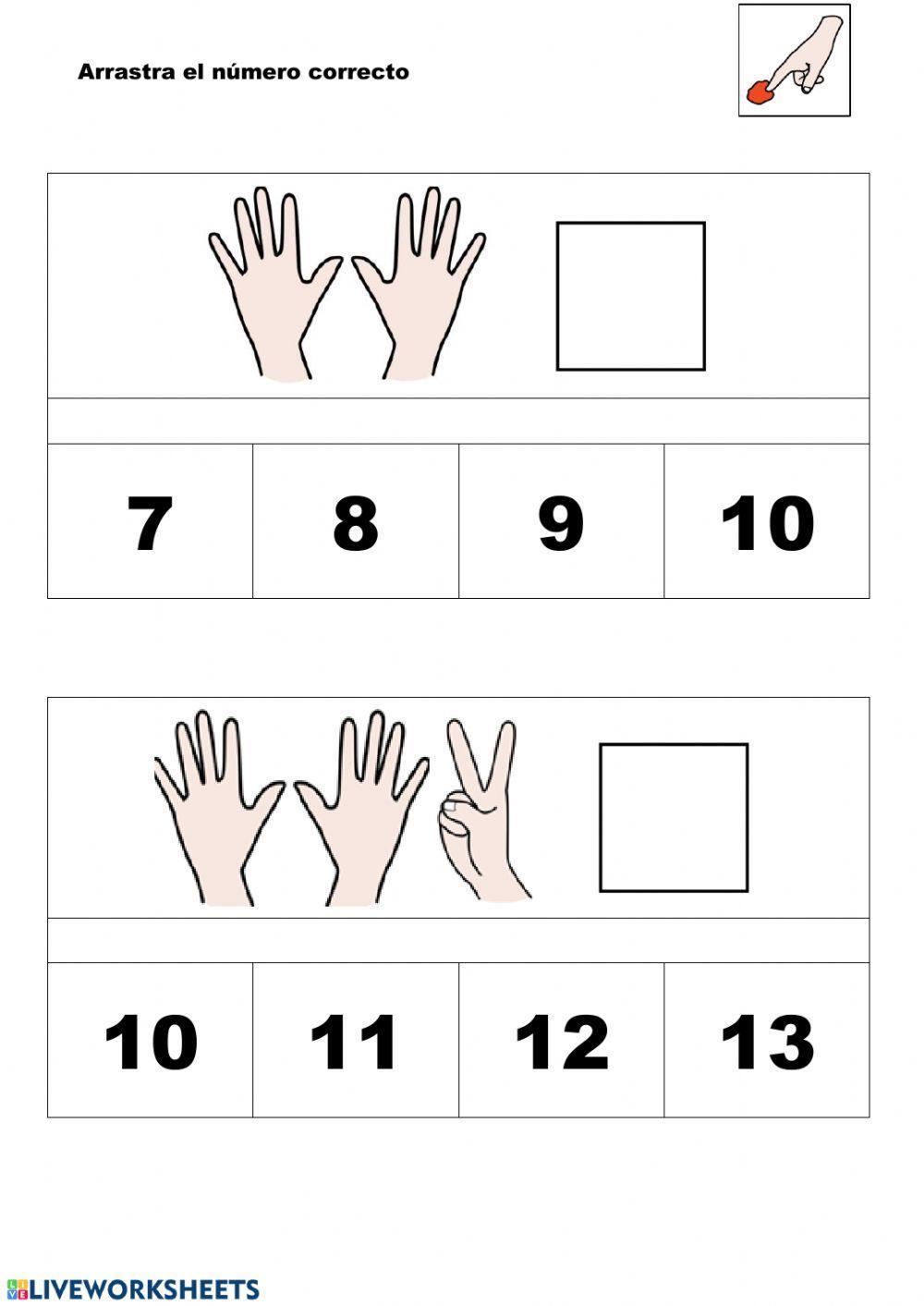 Arrastra el número correcto

| 7 | 8 | 9 | 10 |
|---|---|---|---|

| 10 | 11 | 12 | 13 |
|---|---|---|---|

LIVEWORKSHEETS