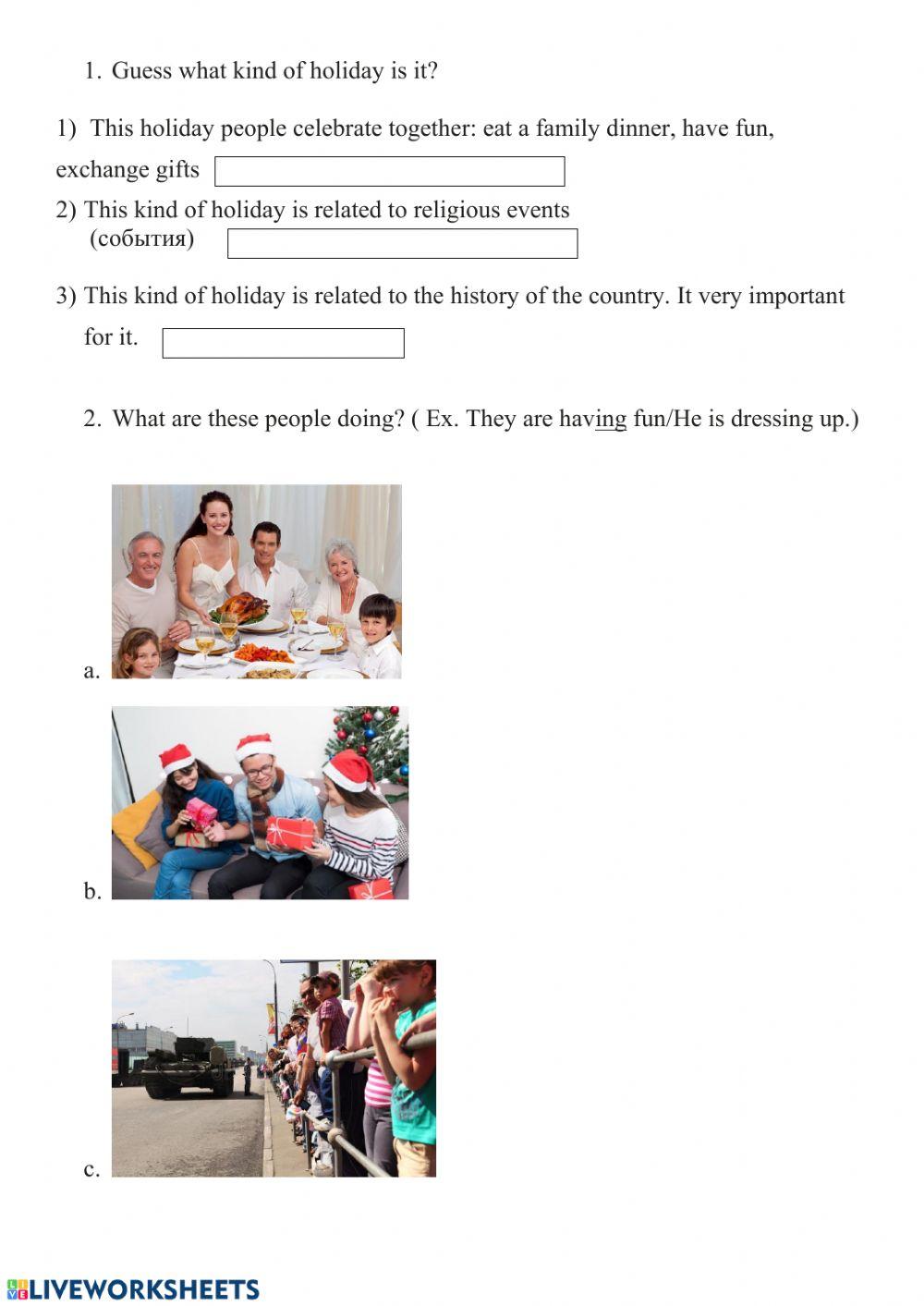 1. Guess what kind of holiday is it?

1) This holiday people celebrate together: eat a family dinner, have fun, exchange gifts

2) This kind of holiday is related to religious events (события)

3) This kind of holiday is related to the history of the country. It very important for it.

2. What are these people doing? ( Ex. They are having fun/He is dressing up.)

a.

b.

c.

LIVEWORKSHEETS