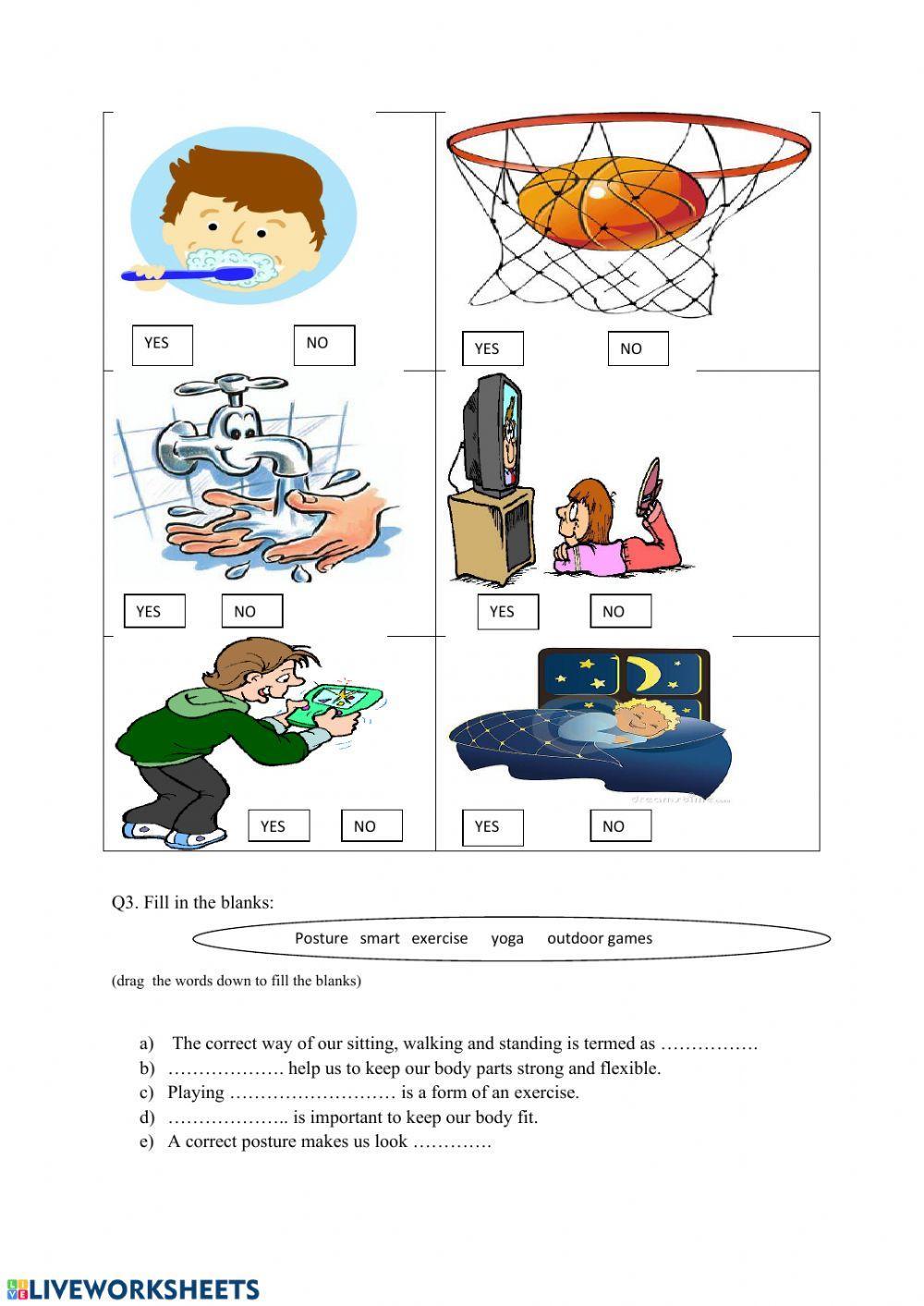 YES NO

YES NO

YES NO

YES NO

YES NO

YES NO

Q3. Fill in the blanks:

Posture smart exercise yoga outdoor games

(drag the words down to fill the blanks)

a) The correct way of our sitting, walking and standing is termed as …………….
b) ………………. help us to keep our body parts strong and flexible.
c) Playing ……………………… is a form of an exercise.
d) ……………….. is important to keep our body fit.
e) A correct posture makes us look ………….

LIVEWORKSHEETS