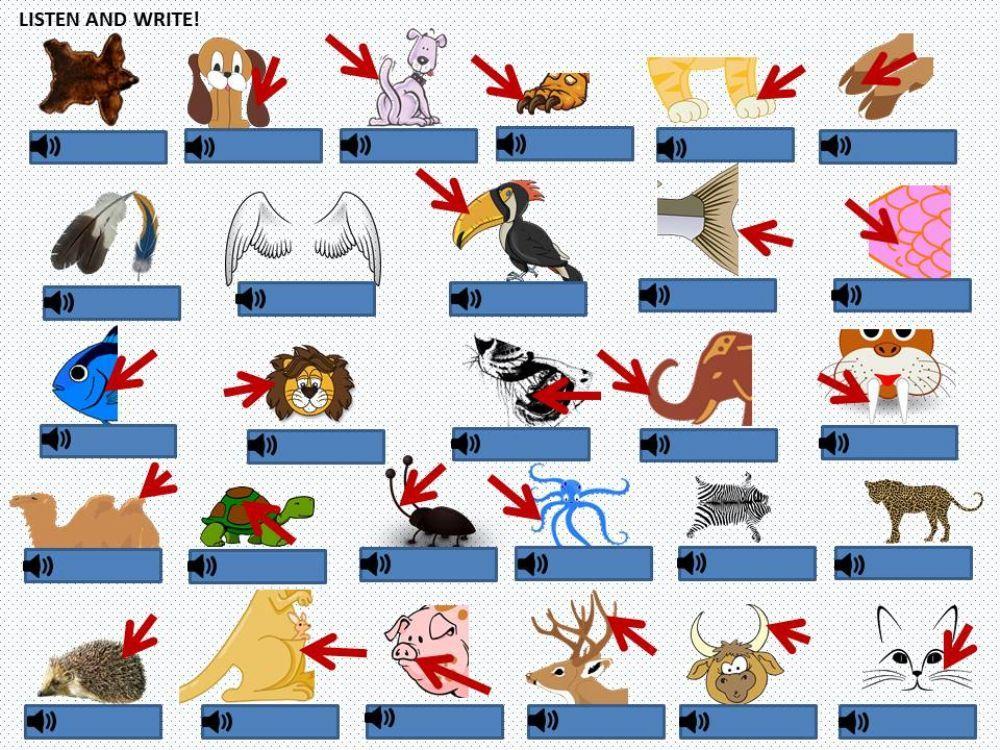 LISTEN AND WRITE!