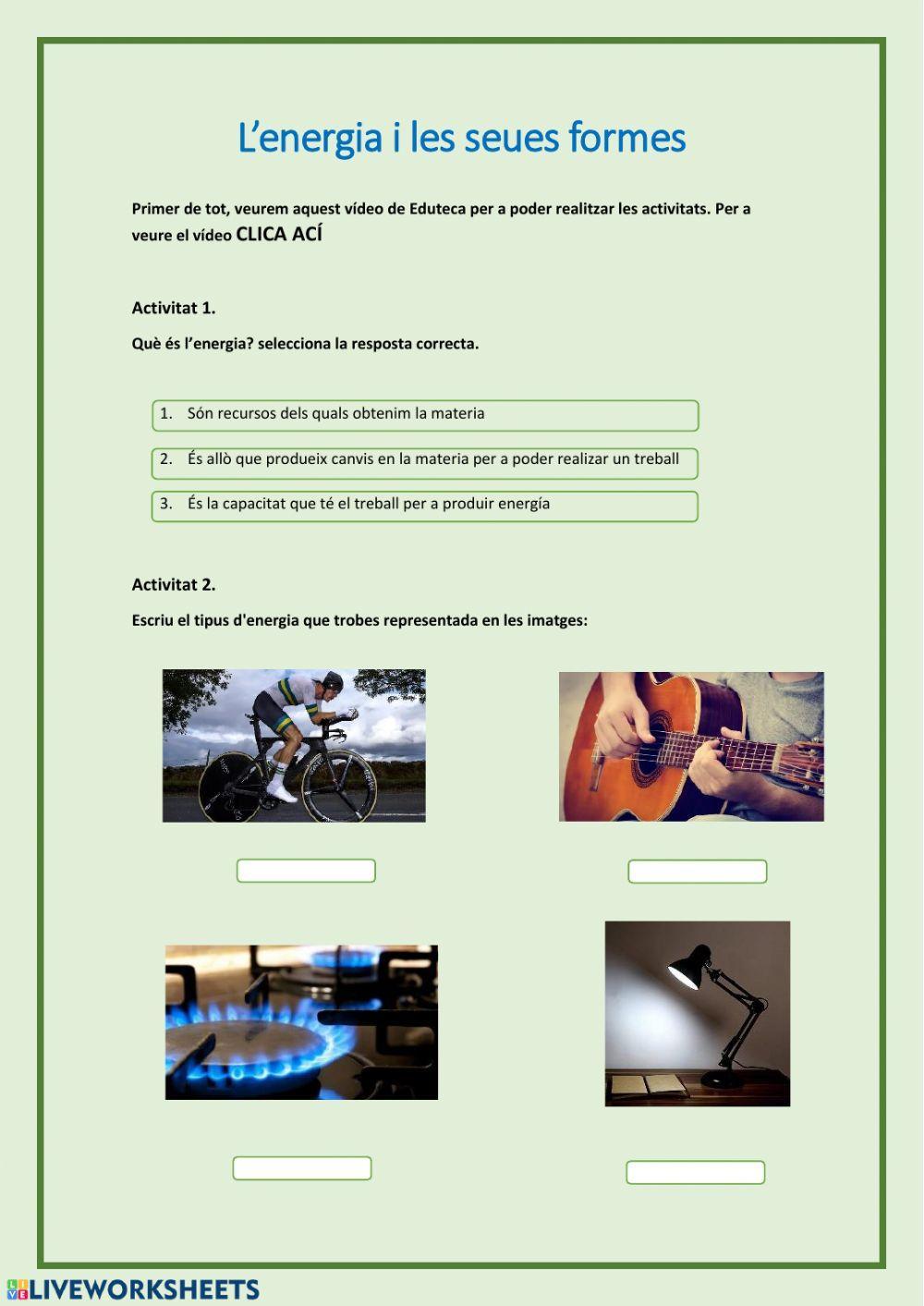 L’energia i les seues formes

Primer de tot, veurem aquest vídeo de Eduteca per a poder realitzar les activitats. Per a veure el vídeo CLICA ACÍ

Activitat 1.

Què és l’energia? selecciona la resposta correcta.

1. Són recursos dels quals obtenim la materia

2. És allò que produeix canvis en la materia per a poder realizar un treball

3. És la capacitat que té el treball per a produir energía

Activitat 2.

Escriu el tipus d'energia que trobes representada en les imatges:

LIVEWORKSHEETS