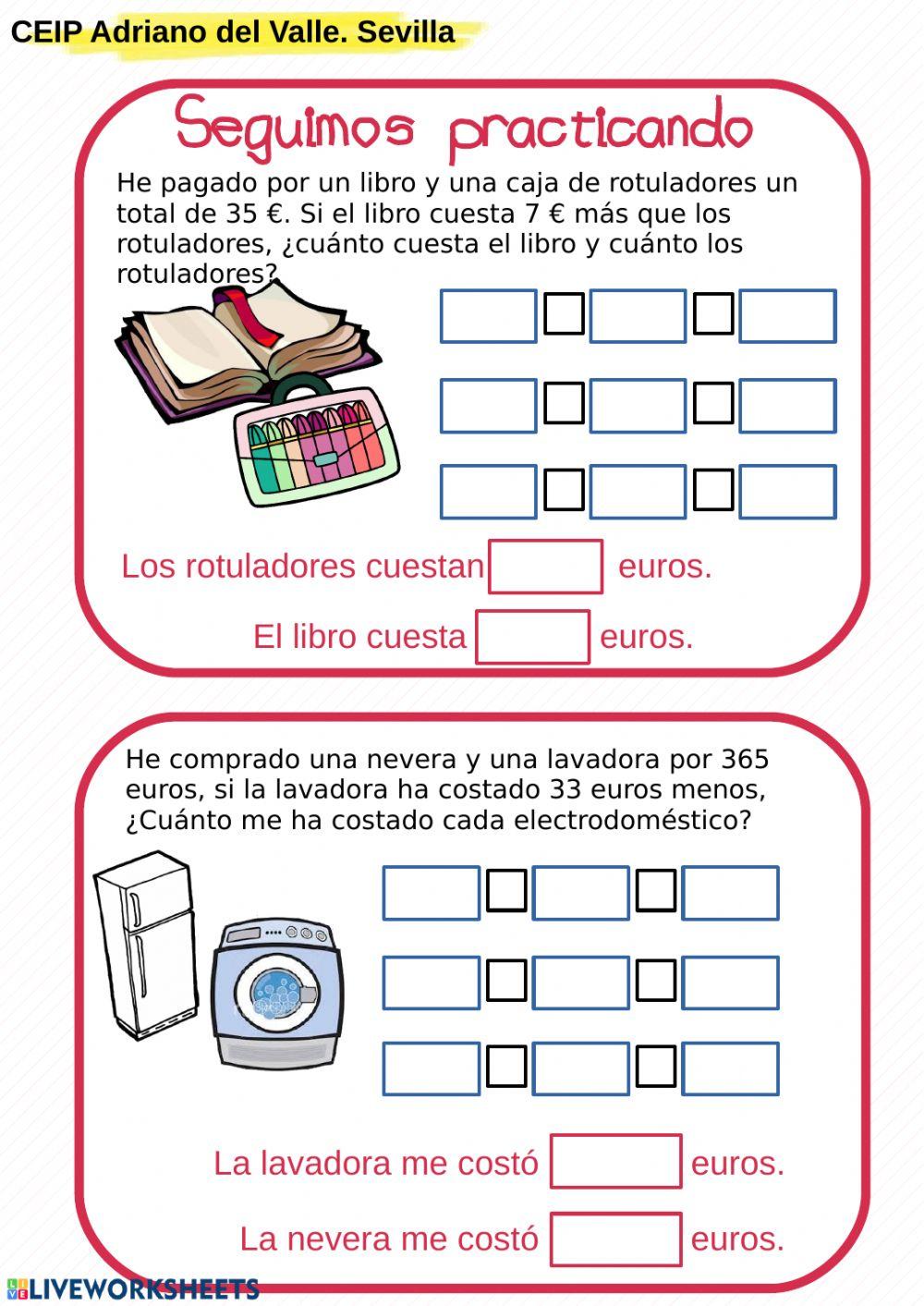 CEIP Adriano del Valle. Sevilla

Seguimos practicando

He pagado por un libro y una caja de rotuladores un total de 35 €. Si el libro cuesta 7 € más que los rotuladores, ¿cuánto cuesta el libro y cuánto los rotuladores?

Los rotuladores cuestan euros.

El libro cuesta euros.

He comprado una nevera y una lavadora por 365 euros, si la lavadora ha costado 33 euros menos, ¿Cuánto me ha costado cada electrodoméstico?

La lavadora me costó euros.

La nevera me costó euros.

LIVEWORKSHEETS