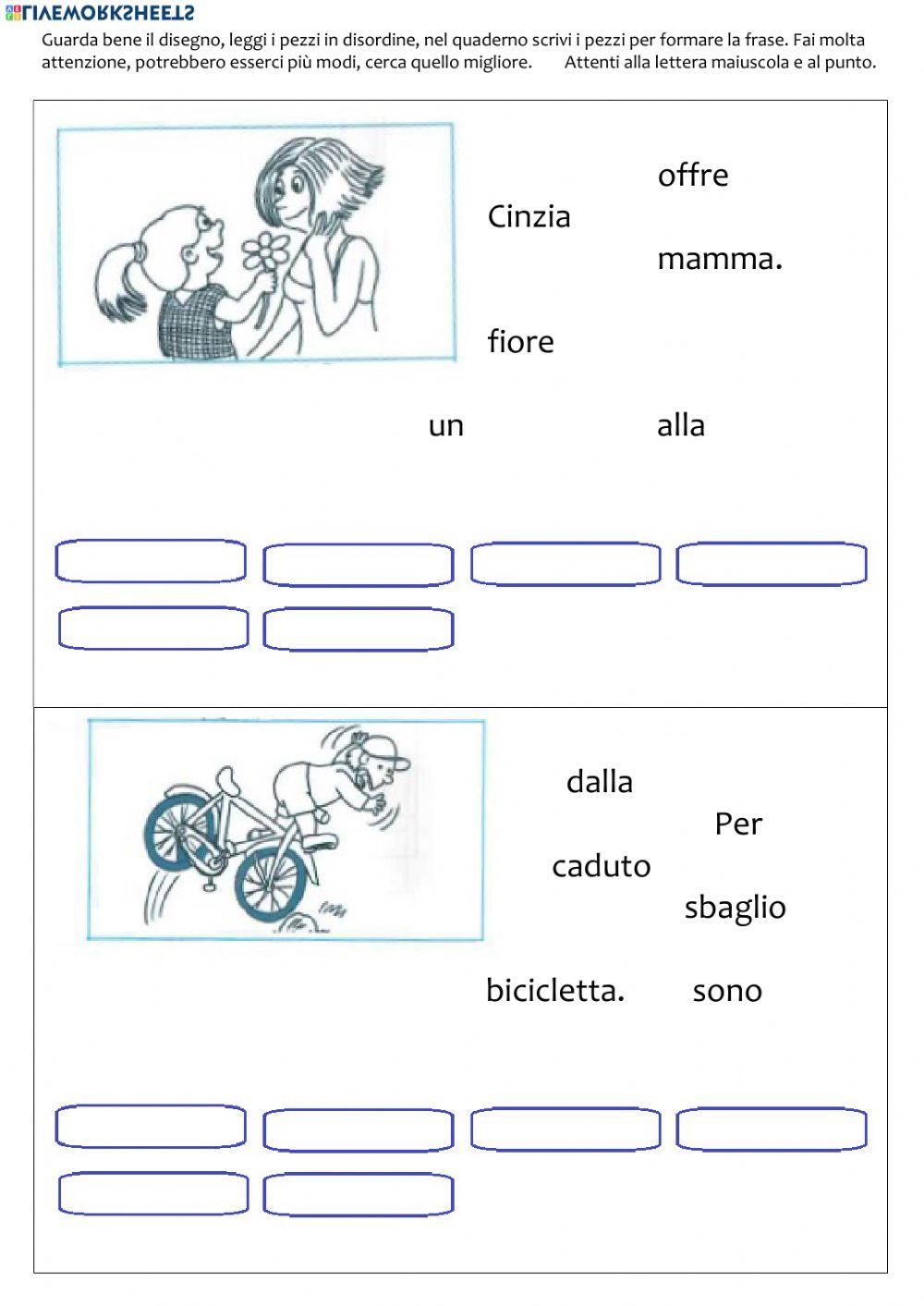 LIVEWORKSHEETS

Guarda bene il disegno, leggi i pezzi in disordine, nel quaderno scrivi i pezzi per formare la frase. Fai molta attenzione, potrebbero esserci più modi, cerca quello migliore. Attenti alla lettera maiuscola e al punto.

offre

Cinzia

mamma.

fiore

un

alla

dalla

Per

caduto

sbaglio

bicicletta.

sono