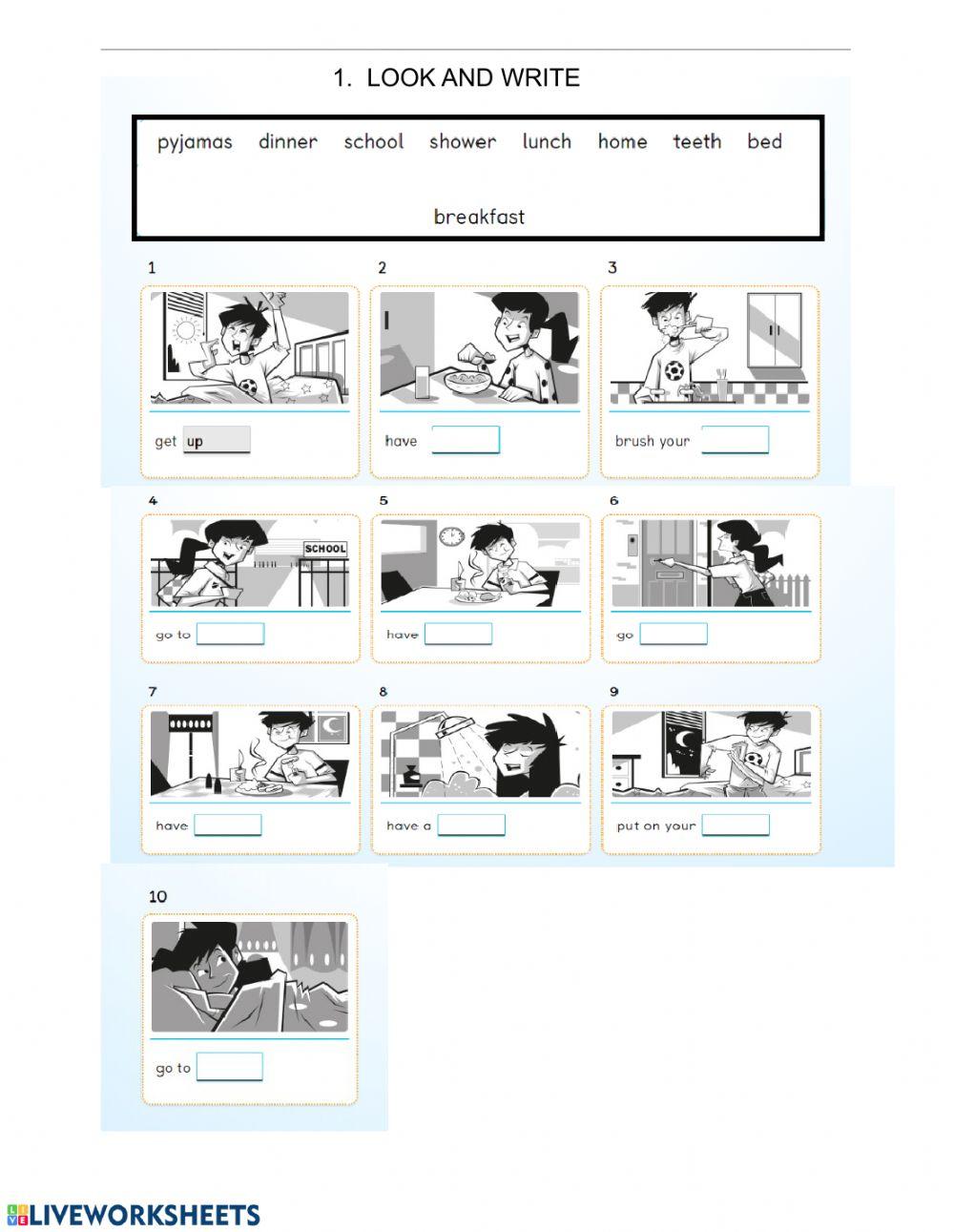 1. LOOK AND WRITE

pyjamas dinner school shower lunch home teeth bed

breakfast

1

get up

2

have

3

brush your

4

SCHOOL

go to

5

have

6

go

7

have

8

have a

9

put on your

10

go to

LIVEWORKSHEETS