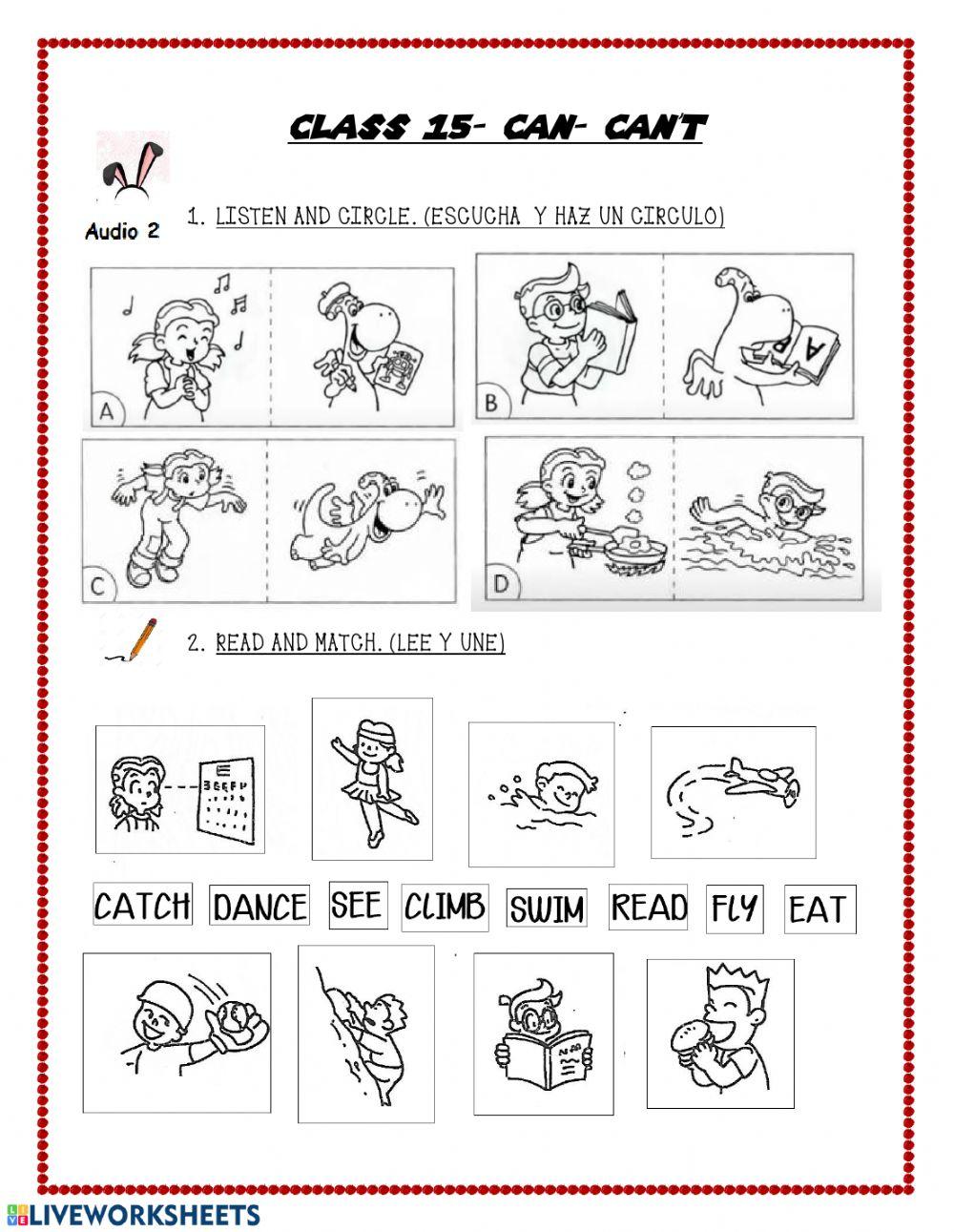 CLASS 15- CAN- CAN'T

Audio 2

1. LISTEN AND CIRCLE. (ESCUCHA Y HAZ UN CIRCULO)

A

B

C

D

2. READ AND MATCH. (LEE Y UNE)

CATCH DANCE SEE CLIMB SWIM READ FLY EAT

LIVEWORKSHEETS