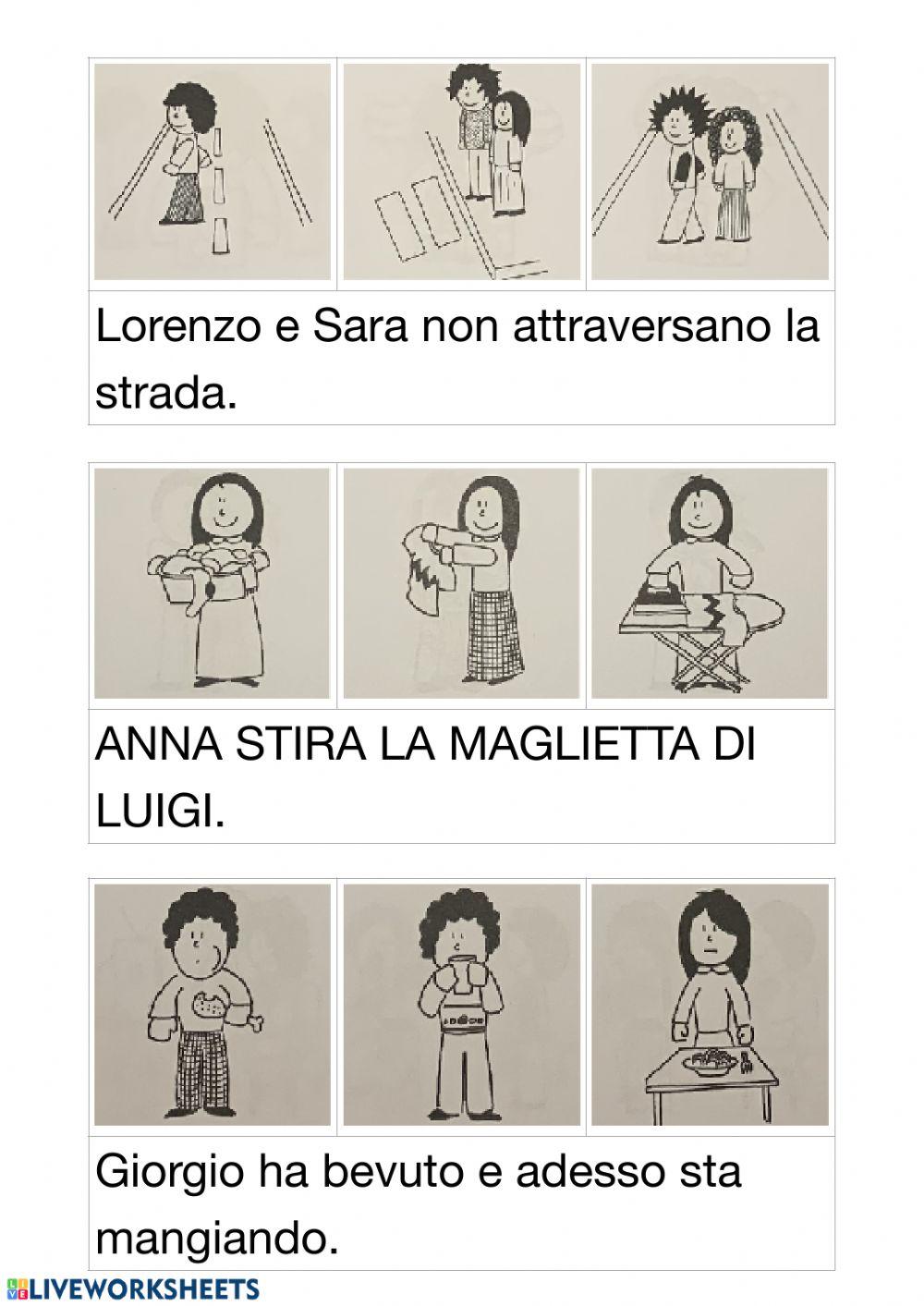 Lorenzo e Sara non attraversano la strada.

ANNA STIRA LA MAGLIETTA DI LUIGI.

Giorgio ha bevuto e adesso sta mangiando.

LIVEWORKSHEETS