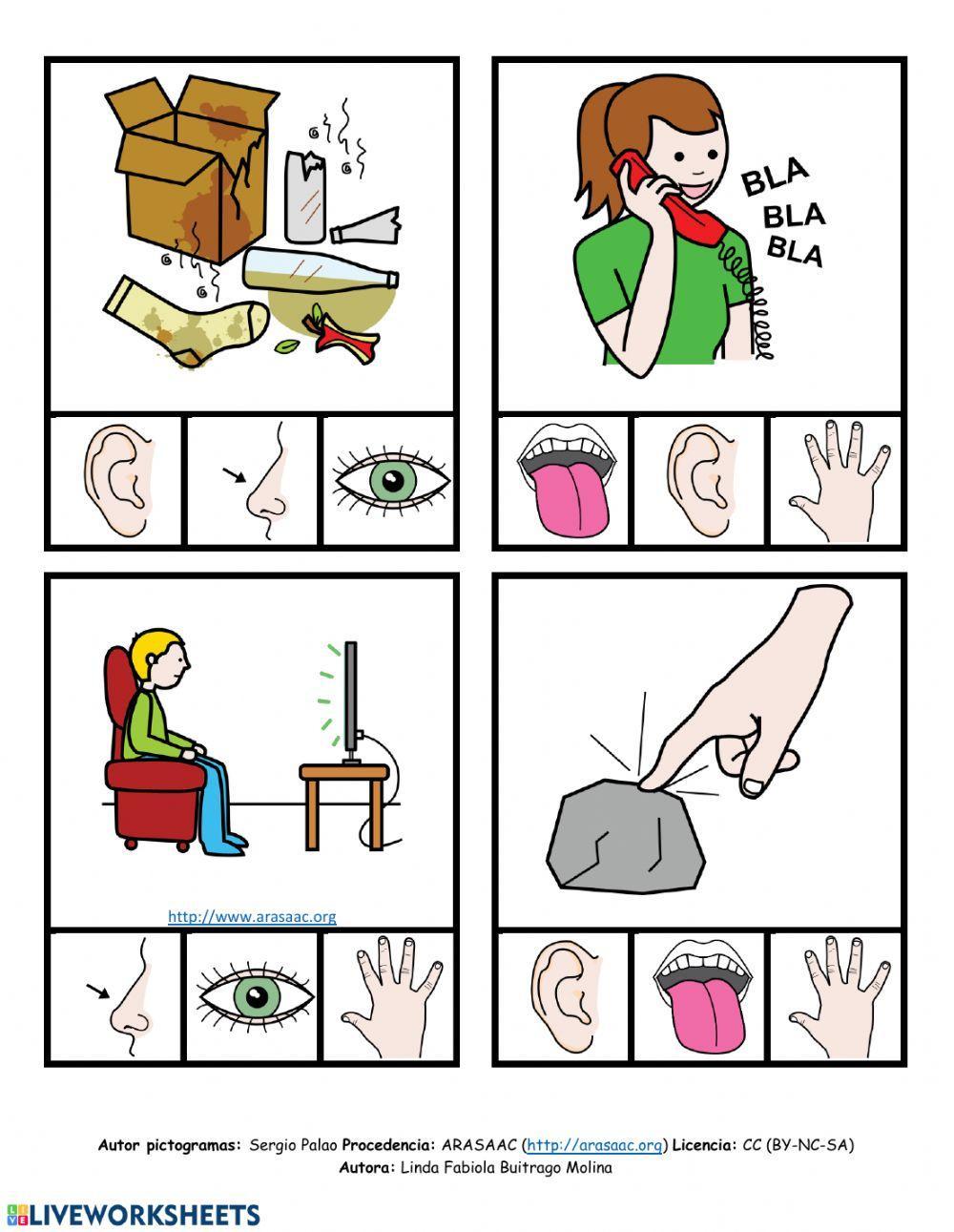 BLA
BLA
BLA

http://www.arasaac.org

Autor pictogramas: Sergio Palao Procedencia: ARASAAC (http://arasaac.org) Licencia: CC (BY-NC-SA)
Autora: Linda Fabiola Buitrago Molina

LIVEWORKSHEETS