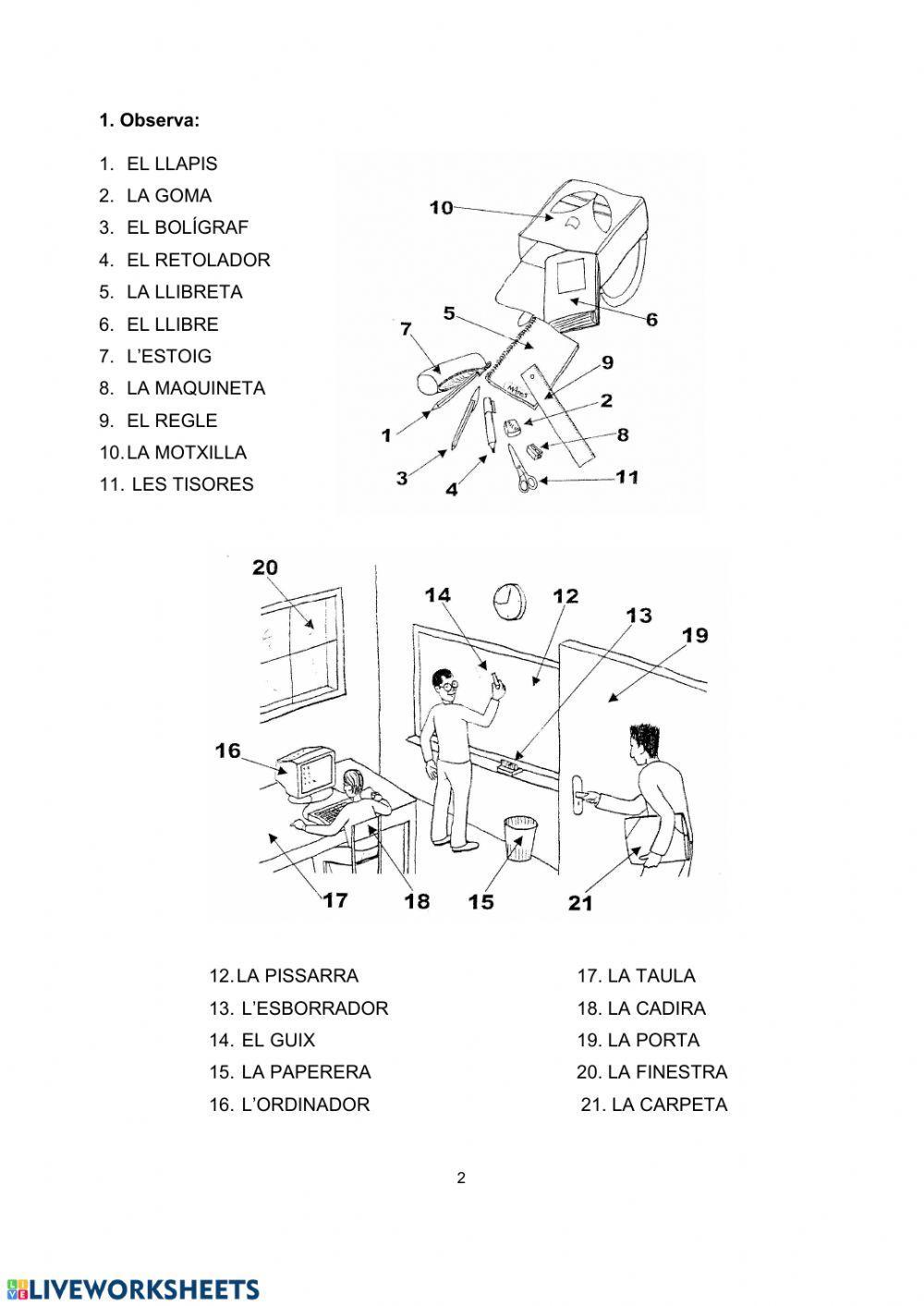 1. Observa:

1. EL LLAPIS
2. LA GOMA
3. EL BOLÍGRAF
4. EL RETOLADOR
5. LA LLIBRETA
6. EL LLIBRE
7. L'ESTOIG
8. LA MAQUINETA
9. EL REGLE
10. LA MOTXILLA
11. LES TISORES

10
6
5
7
9
2
8
1
3
4
11

20
14
12
13
19
16
17
18
15
21

12. LA PISSARRA
13. L'ESBORRADOR
14. EL GUIX
15. LA PAPERERA
16. L'ORDINADOR

17. LA TAULA
18. LA CADIRA
19. LA PORTA
20. LA FINESTRA
21. LA CARPETA

2

LIVEWORKSHEETS