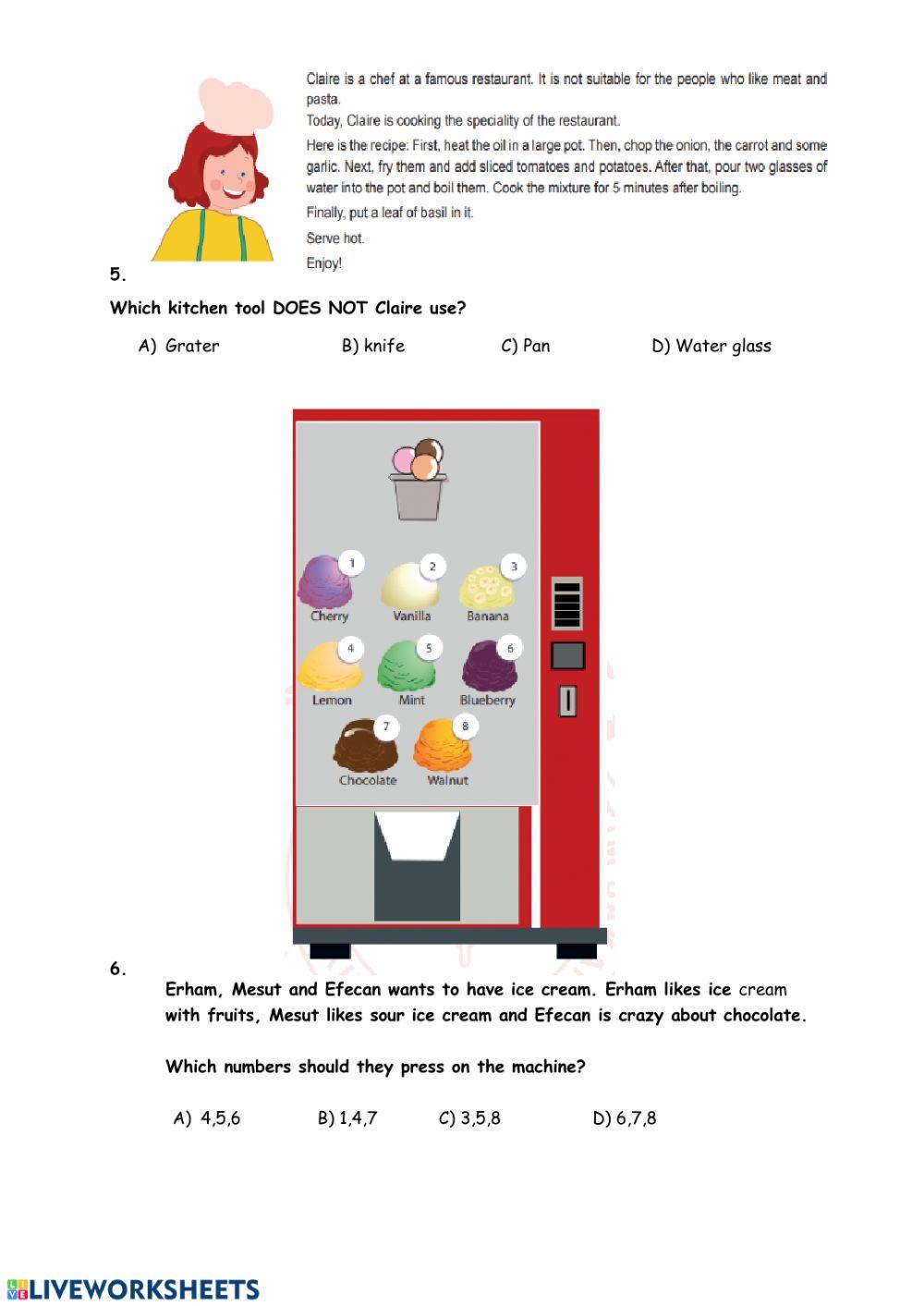 Claire is a chef at a famous restaurant. It is not suitable for the people who like meat and pasta.

Today, Claire is cooking the speciality of the restaurant.

Here is the recipe: First, heat the oil in a large pot. Then, chop the onion, the carrot and some garlic. Next, fry them and add sliced tomatoes and potatoes. After that, pour two glasses of water into the pot and boil them. Cook the mixture for 5 minutes after boiling.

Finally, put a leaf of basil in it.

Serve hot.

Enjoy!

5.

Which kitchen tool DOES NOT Claire use?

A) Grater B) knife C) Pan D) Water glass

1 Cherry
2 Vanilla
3 Banana
4 Lemon
5 Mint
6 Blueberry
7 Chocolate
8 Walnut

6.

Erham, Mesut and Efecan wants to have ice cream. Erham likes ice cream with fruits, Mesut likes sour ice cream and Efecan is crazy about chocolate.

Which numbers should they press on the machine?

A) 4,5,6 B) 1,4,7 C) 3,5,8 D) 6,7,8

LIVEWORKSHEETS