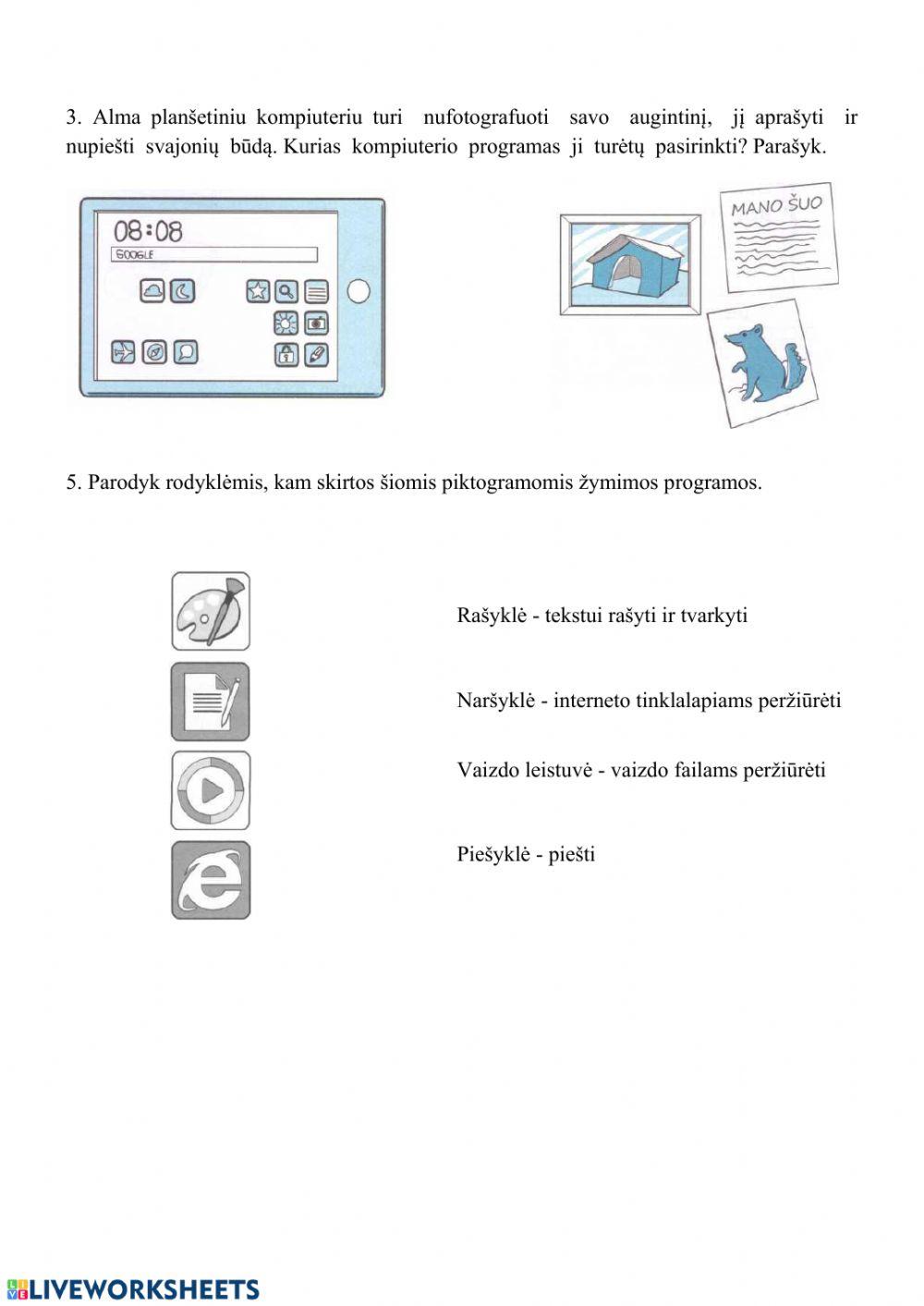 3. Alma planšetiniu kompiuteriu turi nufotografuoti savo augintinį, jį aprašyti ir nupiešti svajonių būdą. Kurias kompiuterio programas ji turėtų pasirinkti? Parašyk.

08:08
GOOGLE

MANO ŠUO

5. Parodyk rodyklėmis, kam skirtos šiomis piktogramomis žymimos programos.

Rašyklė - tekstui rašyti ir tvarkyti

Naršyklė - interneto tinklalapiams peržiūrėti

Vaizdo leistuvė - vaizdo failams peržiūrėti

Piešyklė - piešti

LIVEWORKSHEETS