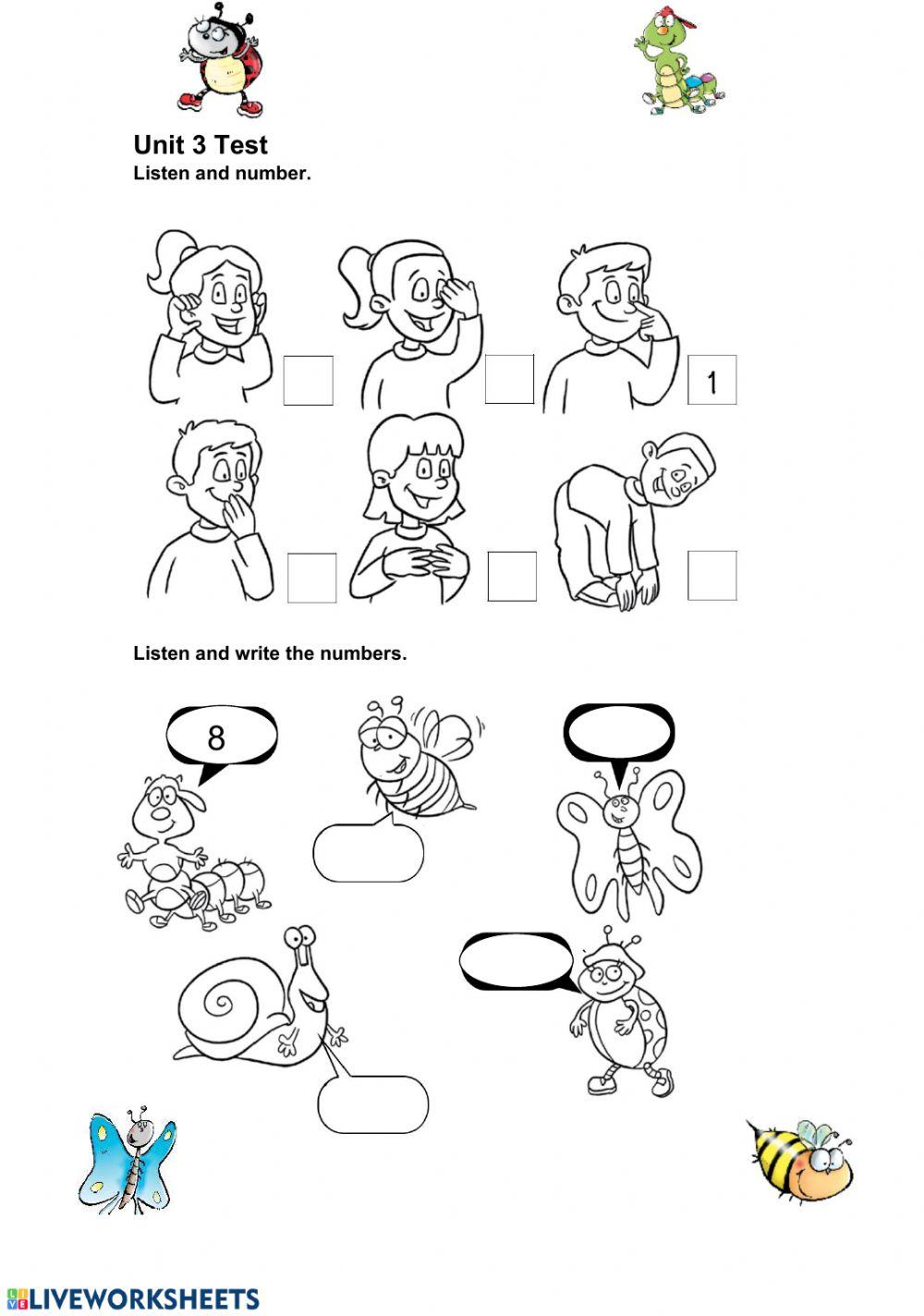 Unit 3 Test
Listen and number.

1

Listen and write the numbers.

8

LIVEWORKSHEETS