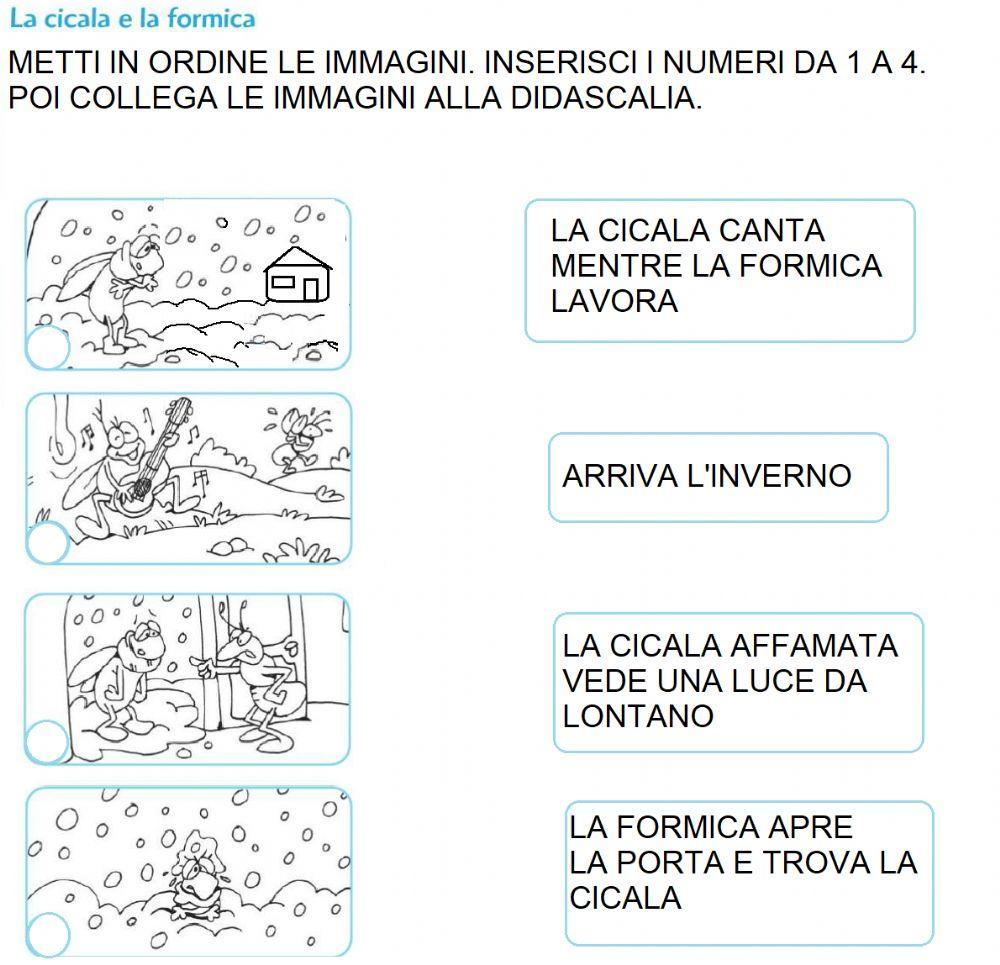 La cicala e la formica

METTI IN ORDINE LE IMMAGINI. INSERISCI I NUMERI DA 1 A 4. POI COLLEGA LE IMMAGINI ALLA DIDASCALIA.

LA CICALA CANTA MENTRE LA FORMICA LAVORA

ARRIVA L'INVERNO

LA CICALA AFFAMATA VEDE UNA LUCE DA LONTANO

LA FORMICA APRE LA PORTA E TROVA LA CICALA