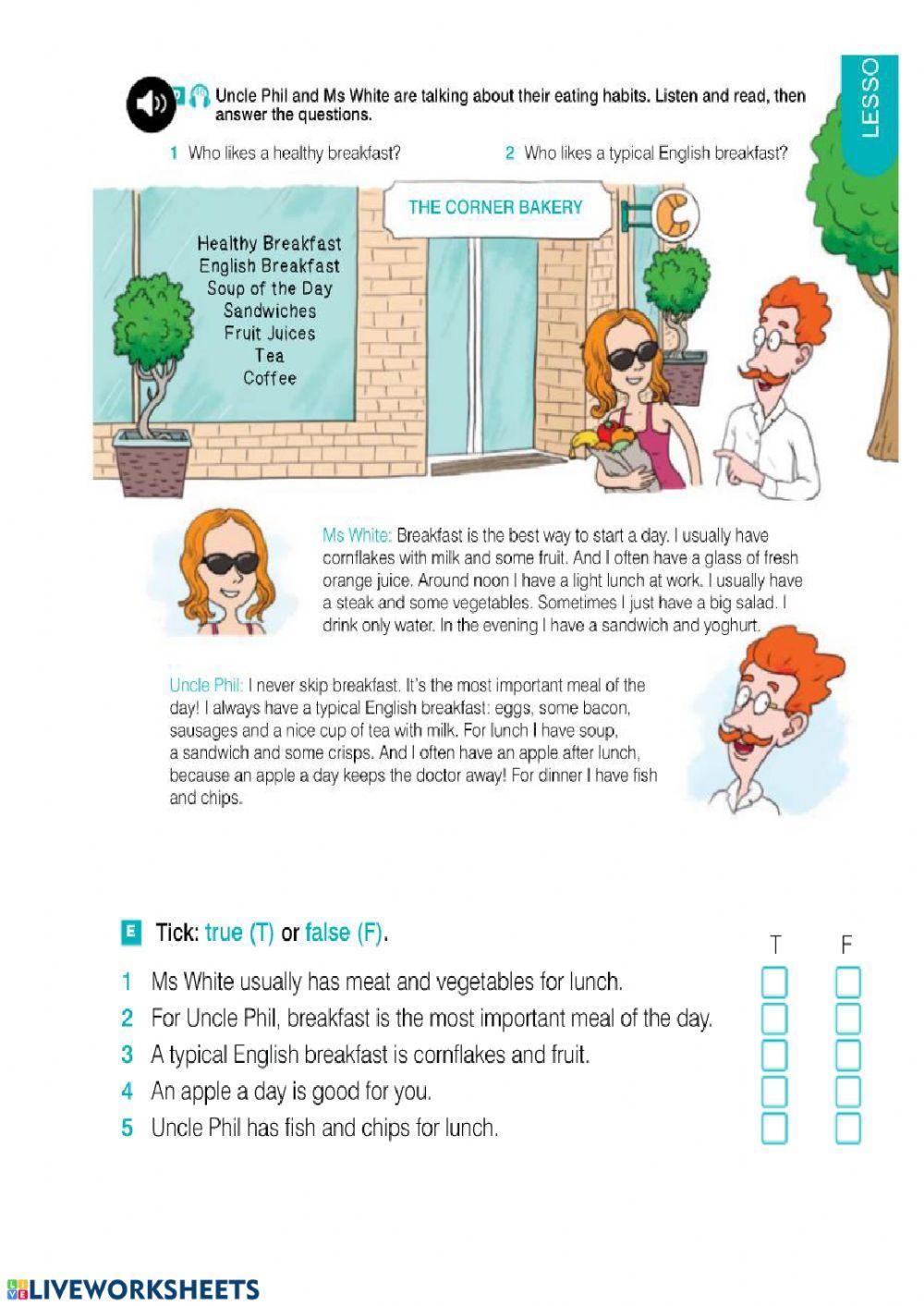 LESSO

Uncle Phil and Ms White are talking about their eating habits. Listen and read, then answer the questions.

1 Who likes a healthy breakfast?

2 Who likes a typical English breakfast?

THE CORNER BAKERY

Healthy Breakfast
English Breakfast
Soup of the Day
Sandwiches
Fruit Juices
Tea
Coffee

Ms White: Breakfast is the best way to start a day. I usually have cornflakes with milk and some fruit. And I often have a glass of fresh orange juice. Around noon I have a light lunch at work. I usually have a steak and some vegetables. Sometimes I just have a big salad. I drink only water. In the evening I have a sandwich and yoghurt.

Uncle Phil: I never skip breakfast. It's the most important meal of the day! I always have a typical English breakfast: eggs, some bacon, sausages and a nice cup of tea with milk. For lunch I have soup, a sandwich and some crisps. And I often have an apple after lunch, because an apple a day keeps the doctor away! For dinner I have fish and chips.

E Tick: true (T) or false (F).

T F

1 Ms White usually has meat and vegetables for lunch.
2 For Uncle Phil, breakfast is the most important meal of the day.
3 A typical English breakfast is cornflakes and fruit.
4 An apple a day is good for you.
5 Uncle Phil has fish and chips for lunch.

LIVEWORKSHEETS