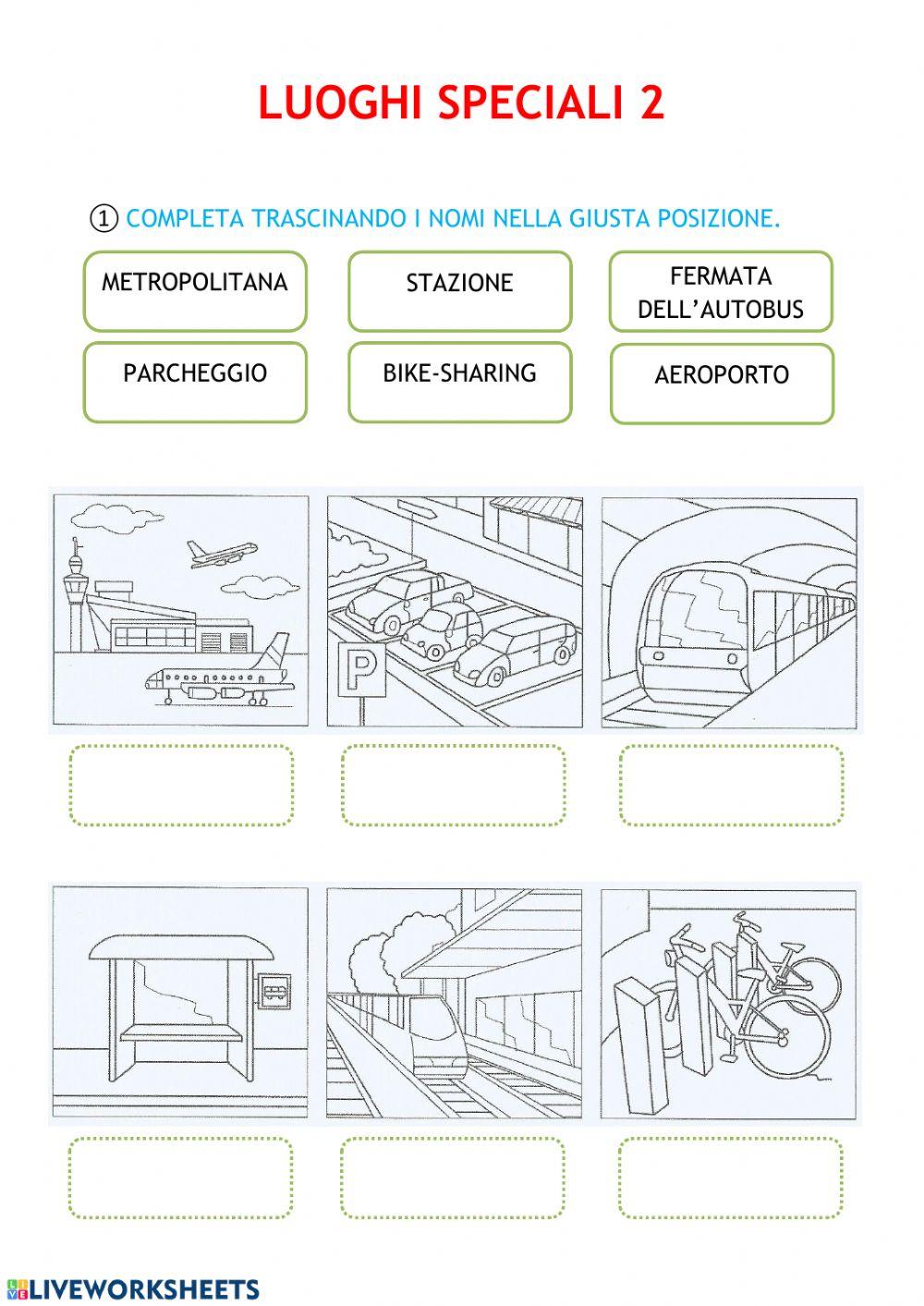 LUOGHI SPECIALI 2

① COMPLETA TRASCINANDO I NOMI NELLA GIUSTA POSIZIONE.

METROPOLITANA

STAZIONE

FERMATA DELL'AUTOBUS

PARCHEGGIO

BIKE-SHARING

AEROPORTO

P

LIVEWORKSHEETS