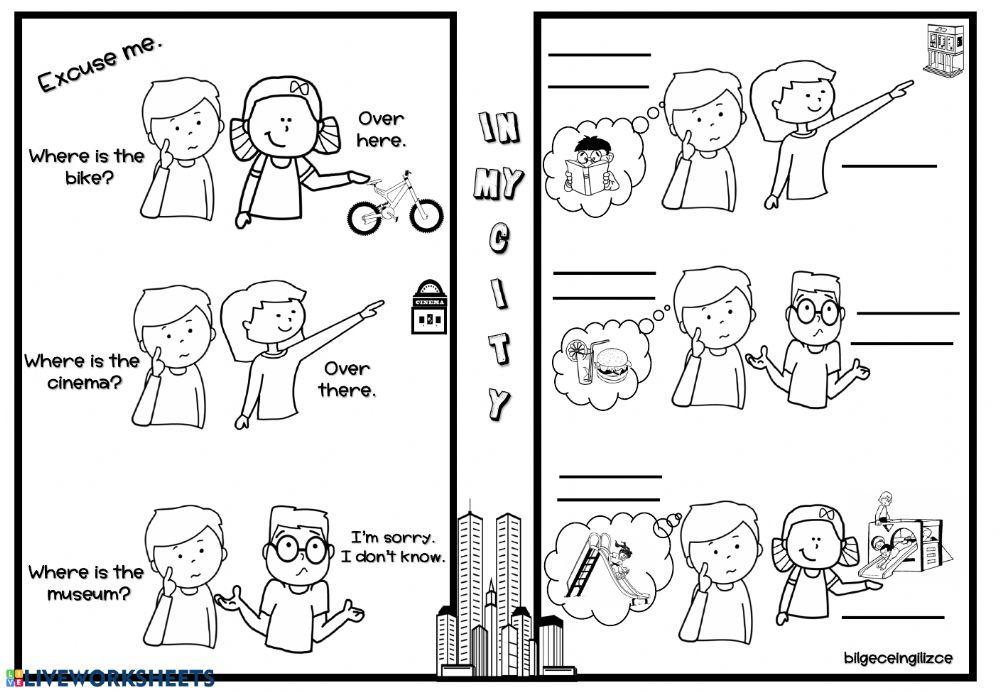 Excuse me.

Where is the bike?

Over here.

Where is the cinema?

CINEMA

Over there.

Where is the museum?

I'm sorry. I don't know.

IN MY CITY

bilgeceingilizce

LIVEWORKSHEETS