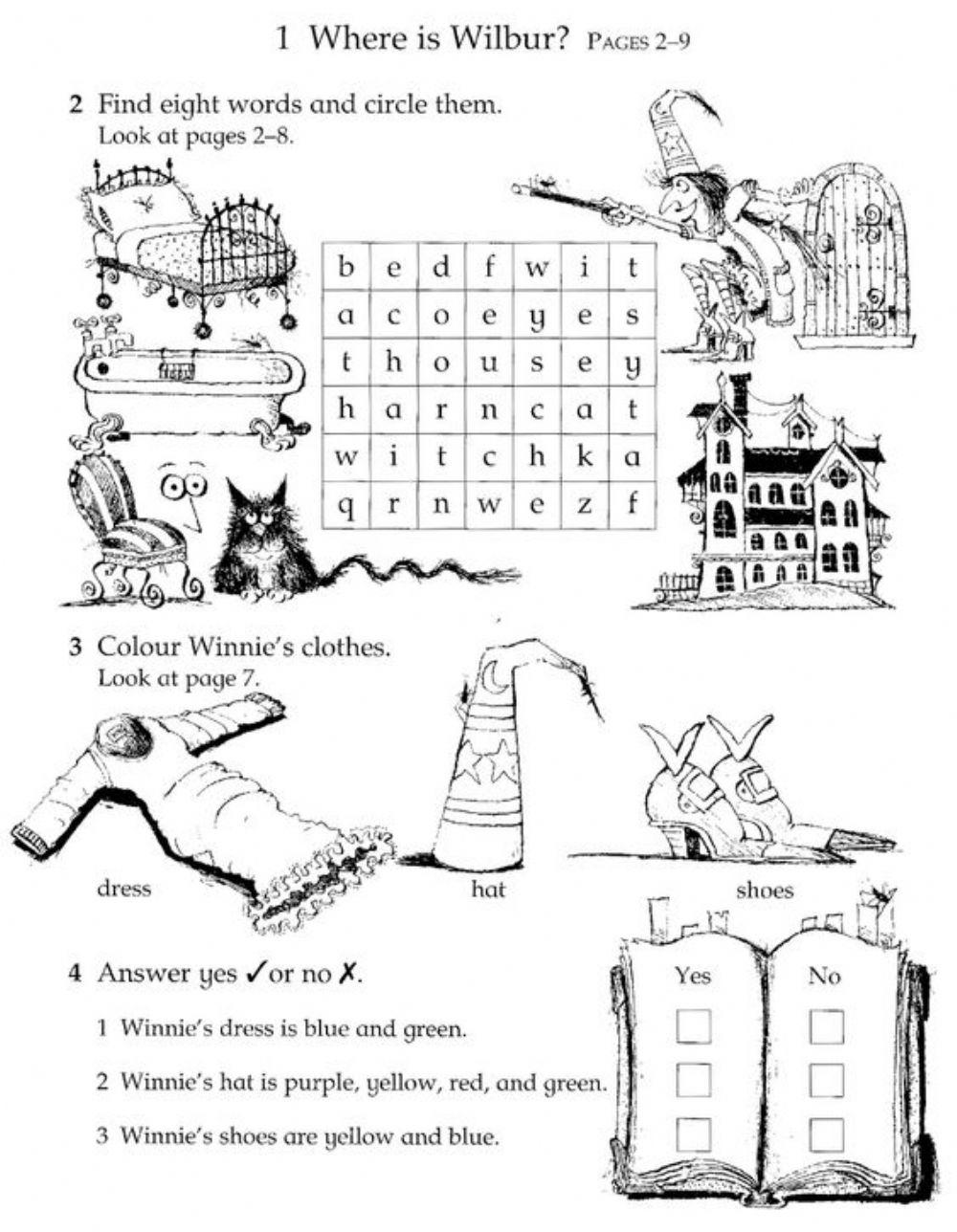 1 Where is Wilbur? PAGES 2–9

2 Find eight words and circle them.
Look at pages 2–8.

| b | e | d | f | w | i | t |
|---|---|---|---|---|---|---|
| a | c | o | e | y | e | s |
| t | h | o | u | s | e | y |
| h | a | r | n | c | a | t |
| w | i | t | c | h | k | a |
| q | r | n | w | e | z | f |

3 Colour Winnie's clothes.
Look at page 7.

dress

hat

shoes

4 Answer yes ✓ or no ✗.

Yes

No

1 Winnie's dress is blue and green.

2 Winnie's hat is purple, yellow, red, and green.

3 Winnie's shoes are yellow and blue.