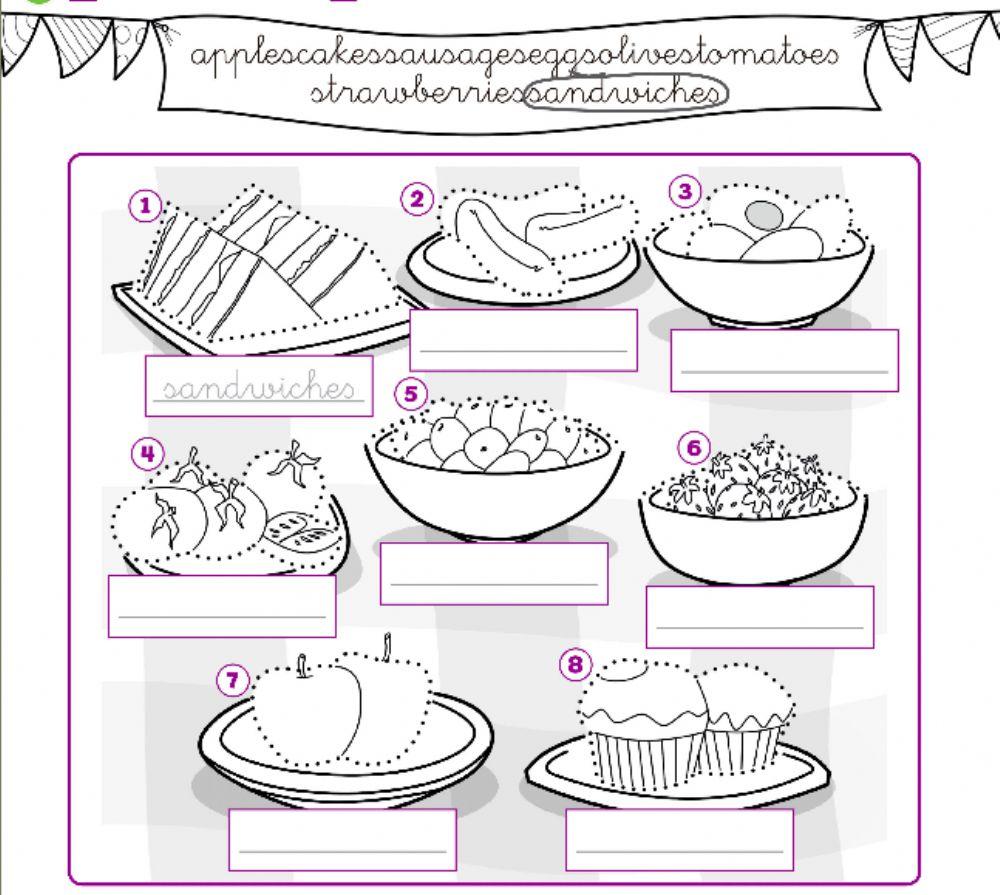 applescakessausageseggsolivestomatoes
strawberriessandwiches

1
sandwiches

2

3

4

5

6

7

8