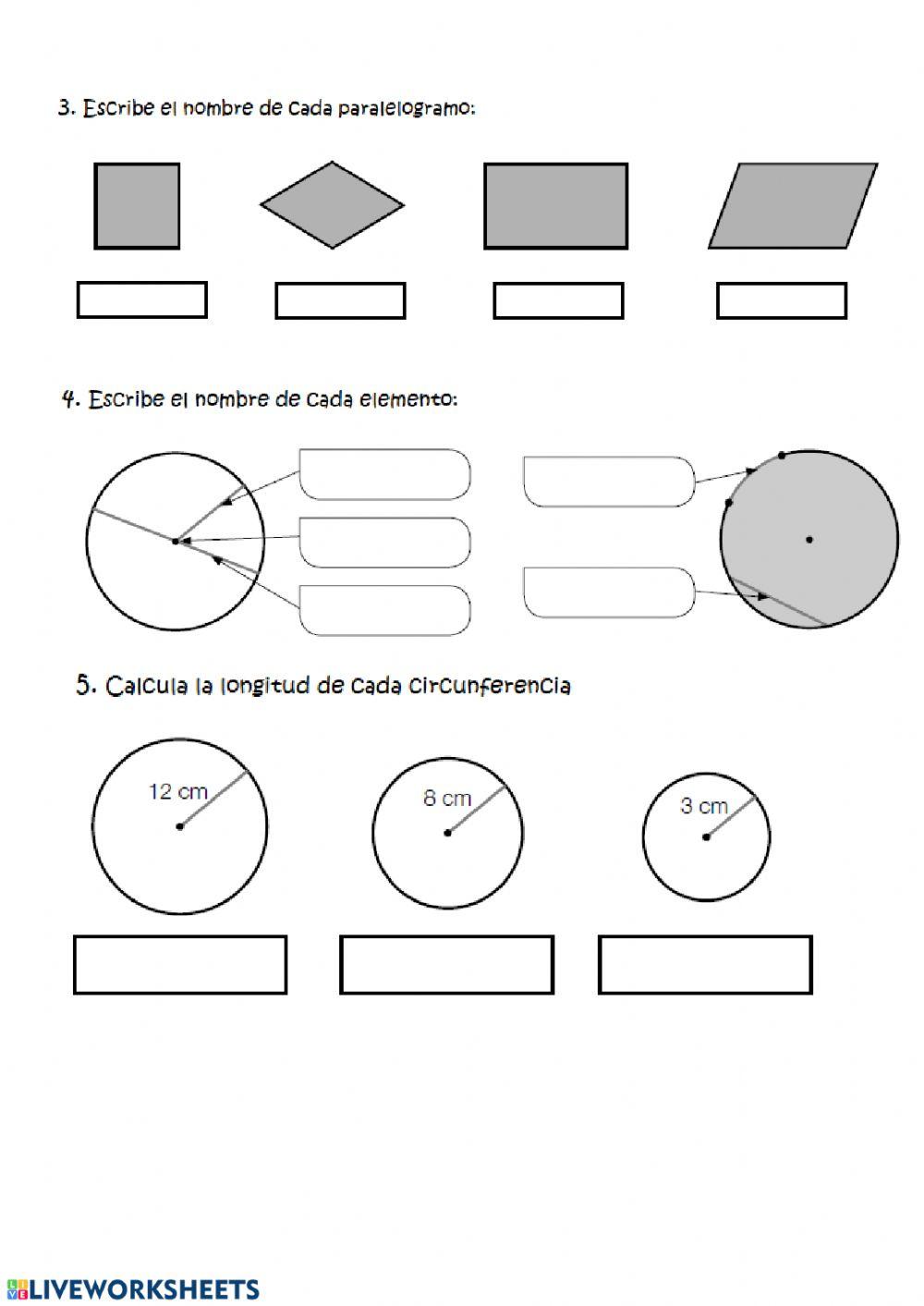 3. Escribe el nombre de cada paralelogramo:

4. Escribe el nombre de cada elemento:

5. Calcula la longitud de cada circunferencia

12 cm

8 cm

3 cm

LIVEWORKSHEETS