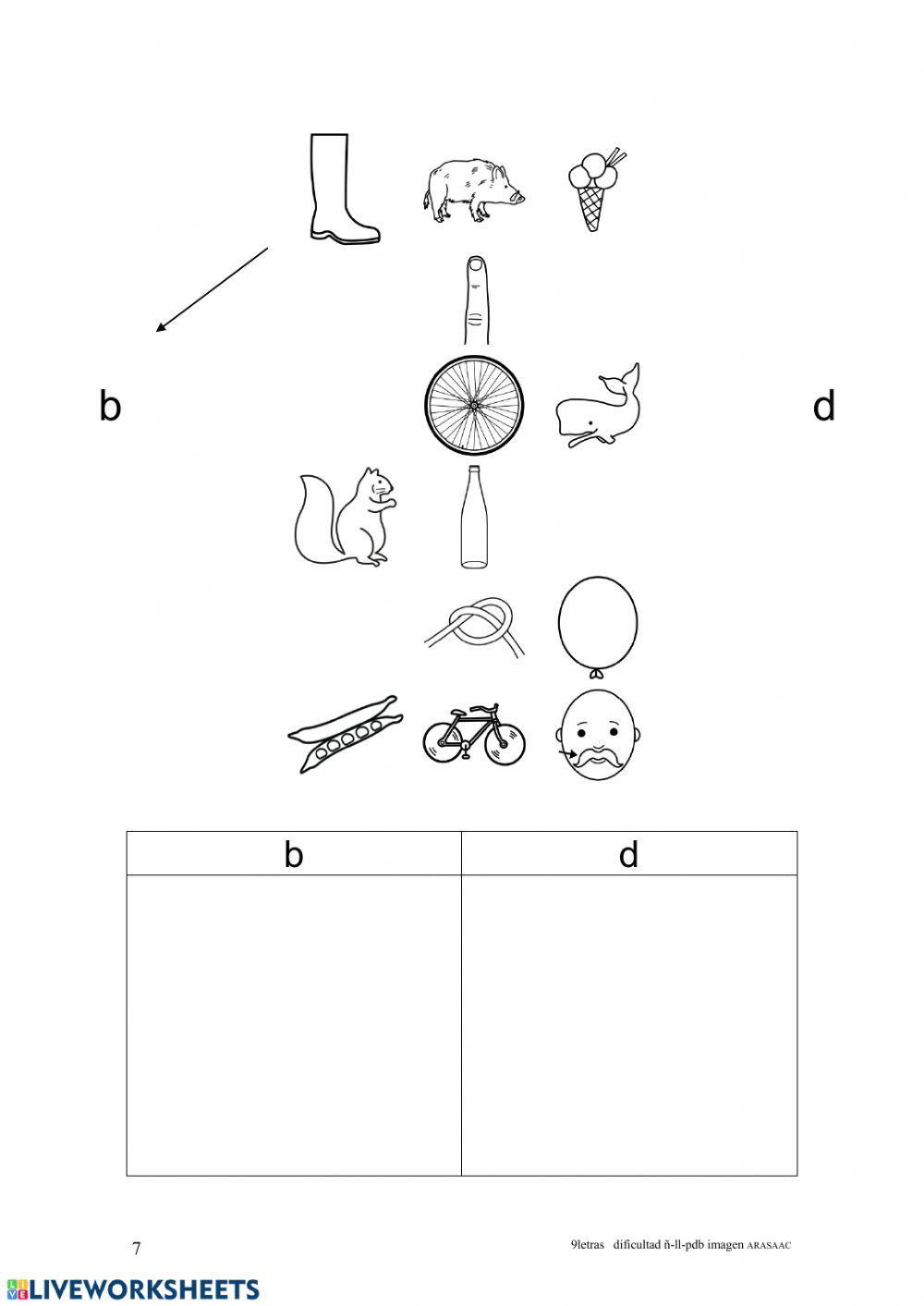 b

d

| b | d |
|---|---|
| | |

7

9letras dificultad ñ-ll-pdb imagen ARASAAC

LIVEWORKSHEETS