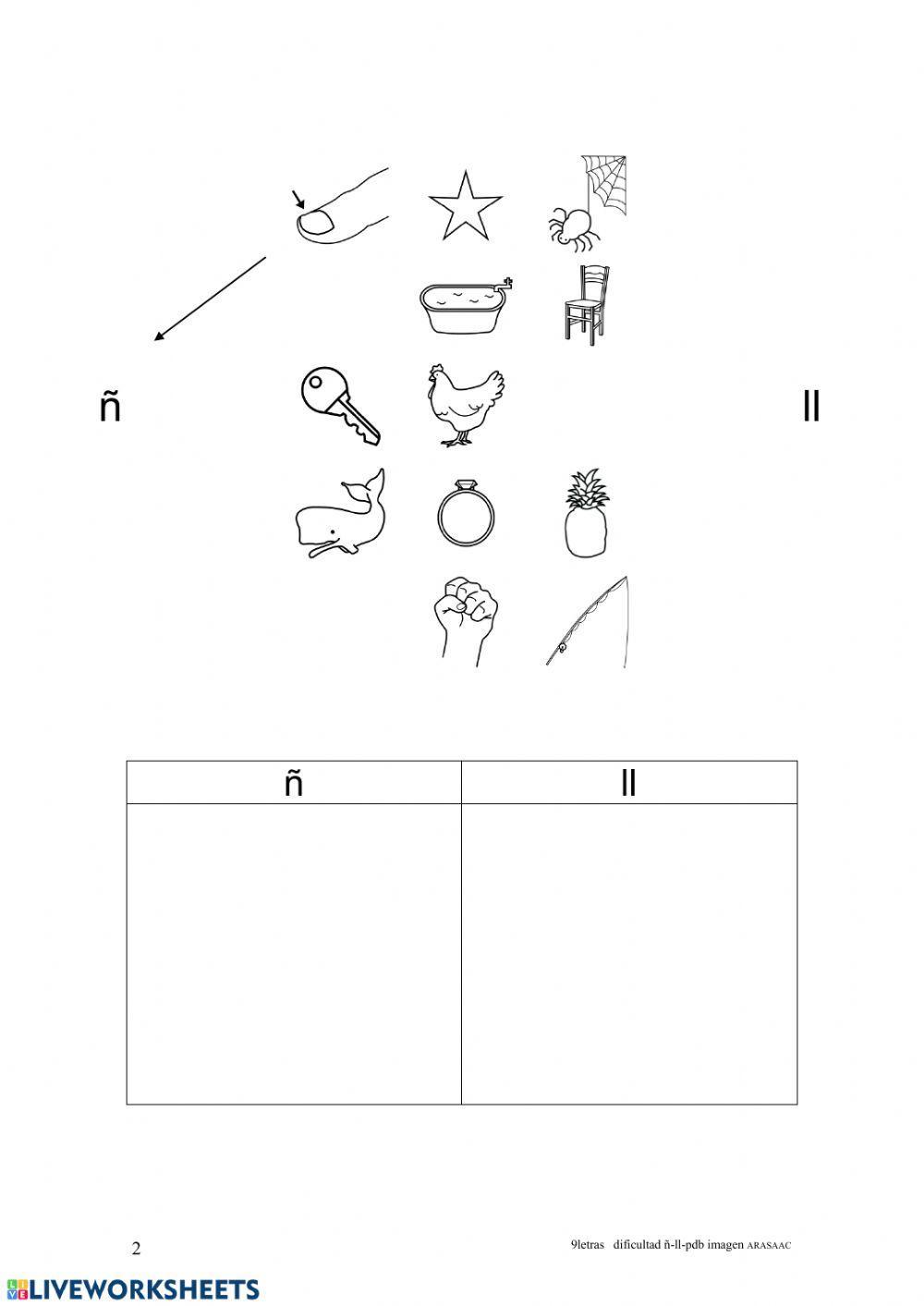 ñ

ll

| ñ | ll |
|---|---|
| | |

2

9letras dificultad ñ-ll-pdb imagen ARASAAC

LIVEWORKSHEETS