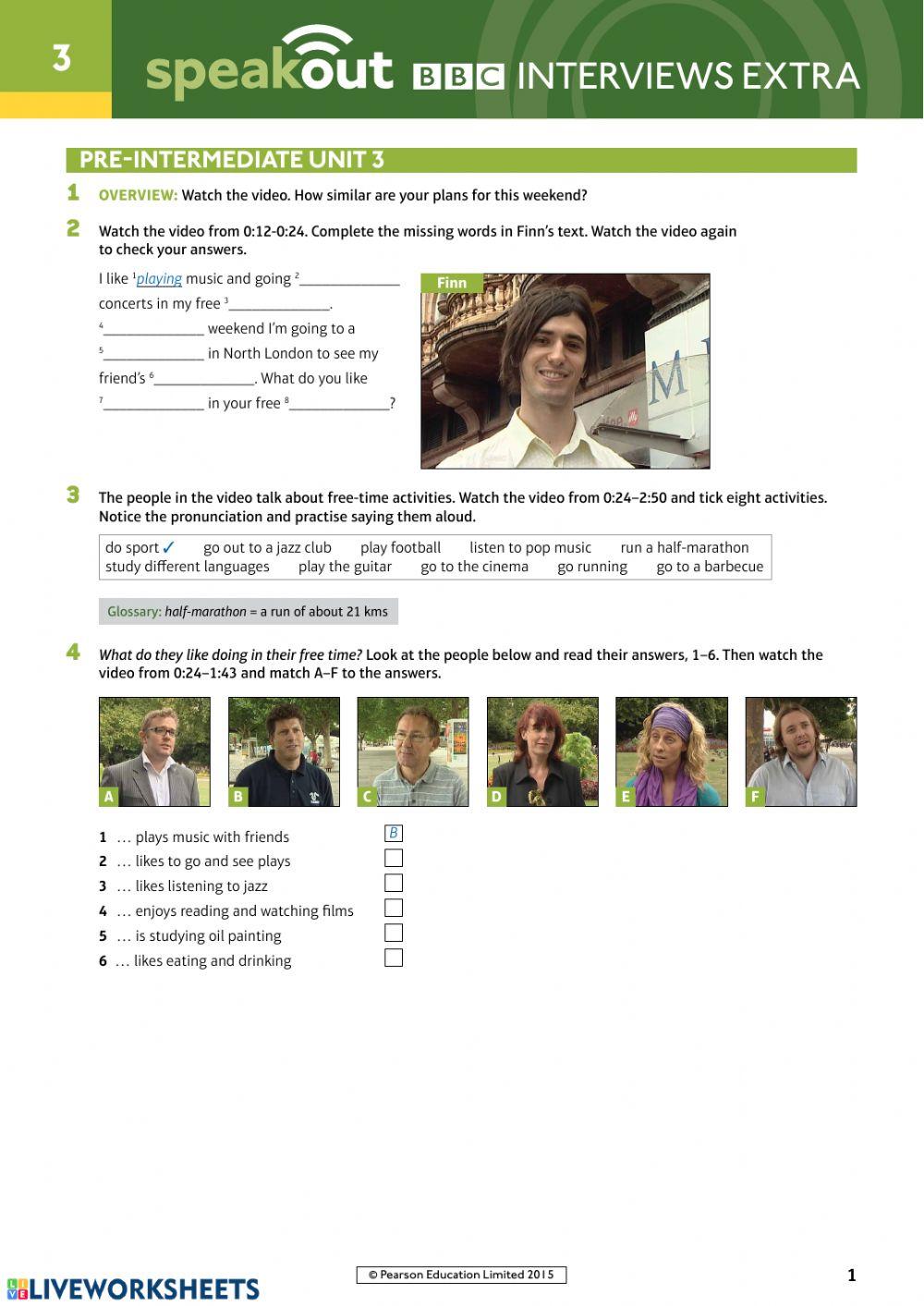 3

speakout BBC INTERVIEWS EXTRA

PRE-INTERMEDIATE UNIT 3

1 OVERVIEW: Watch the video. How similar are your plans for this weekend?

2 Watch the video from 0:12-0:24. Complete the missing words in Finn's text. Watch the video again to check your answers.

I like $^1$playing music and going $^2$_____________ concerts in my free $^3$_____________. $^4$_____________ weekend I'm going to a $^5$_____________ in North London to see my friend's $^6$_____________. What do you like $^7$_____________ in your free $^8$_____________?

Finn

3 The people in the video talk about free-time activities. Watch the video from 0:24–2:50 and tick eight activities. Notice the pronunciation and practise saying them aloud.

do sport ✓ go out to a jazz club play football listen to pop music run a half-marathon study different languages play the guitar go to the cinema go running go to a barbecue

Glossary: half-marathon = a run of about 21 kms

4 What do they like doing in their free time? Look at the people below and read their answers, 1–6. Then watch the video from 0:24–1:43 and match A–F to the answers.

A B C D E F

1 … plays music with friends B
2 … likes to go and see plays
3 … likes listening to jazz
4 … enjoys reading and watching films
5 … is studying oil painting
6 … likes eating and drinking

LIVEWORKSHEETS

© Pearson Education Limited 2015

1