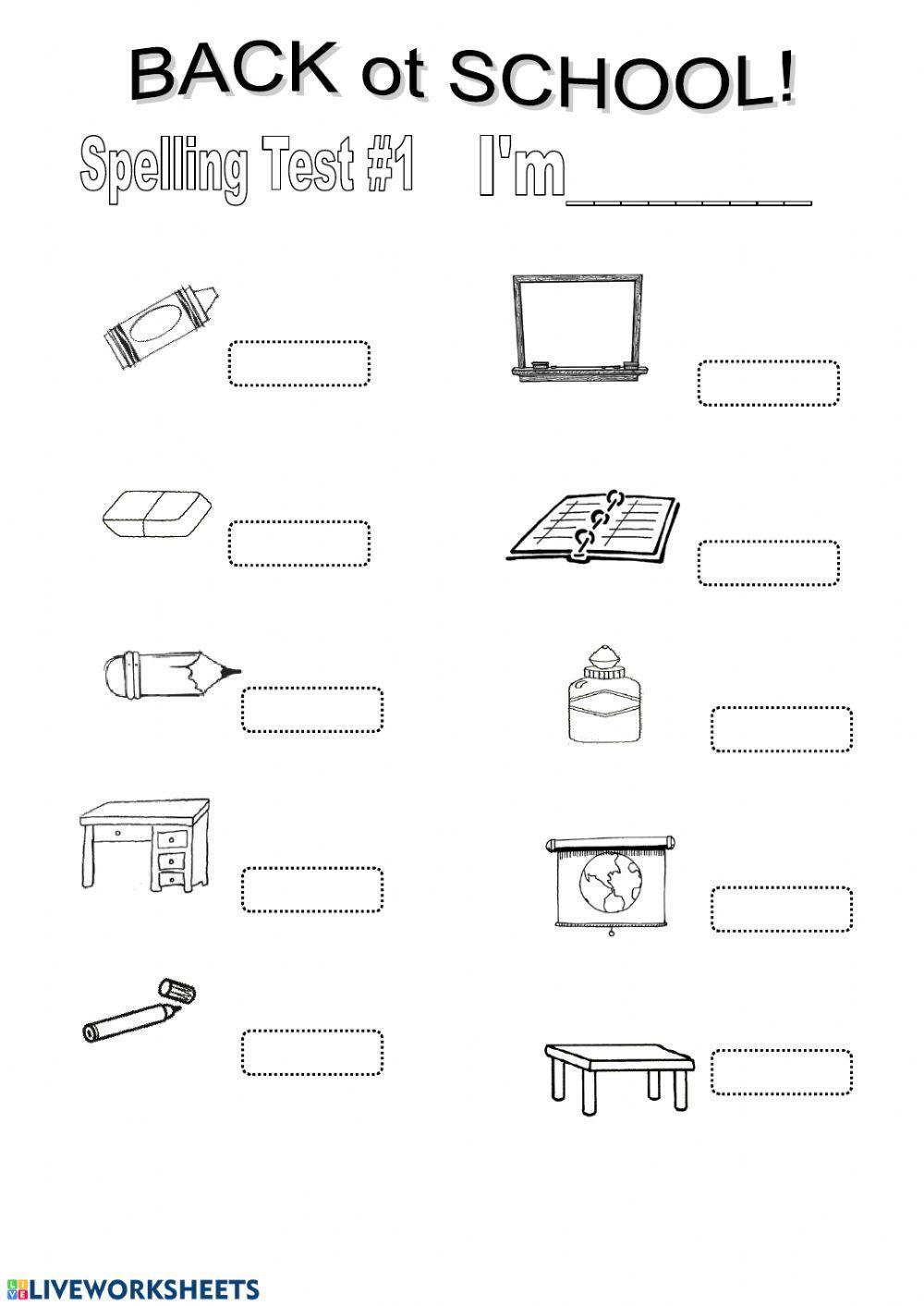 BACK ot SCHOOL!

Spelling Test #1 I'm________

LIVEWORKSHEETS