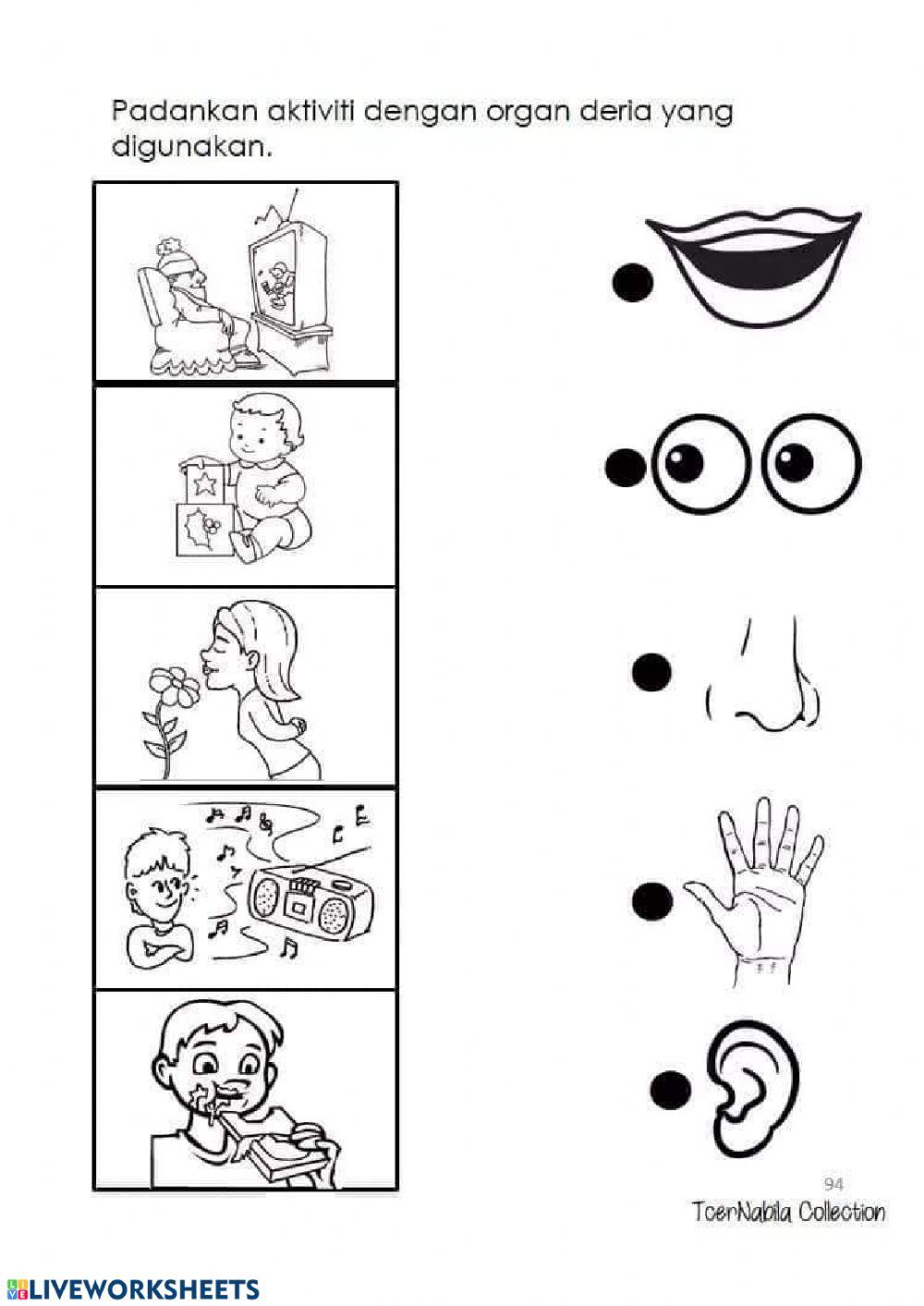 Padankan aktiviti dengan organ deria yang digunakan.

94

TcerNabila Collection

LIVEWORKSHEETS