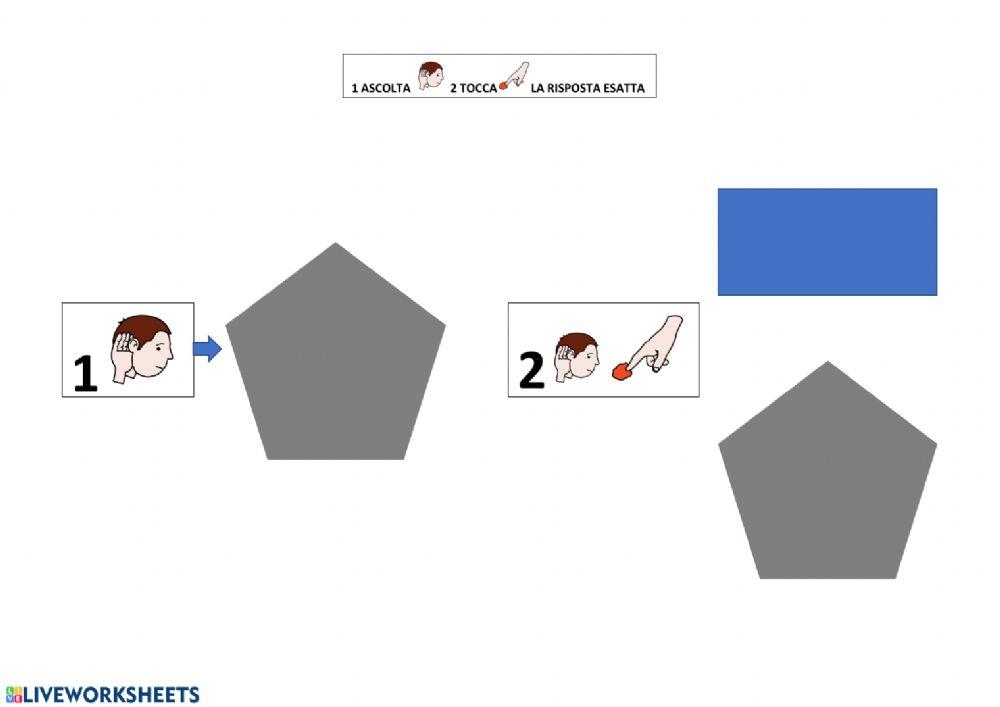 1 ASCOLTA 2 TOCCA LA RISPOSTA ESATTA

1

2

LIVEWORKSHEETS