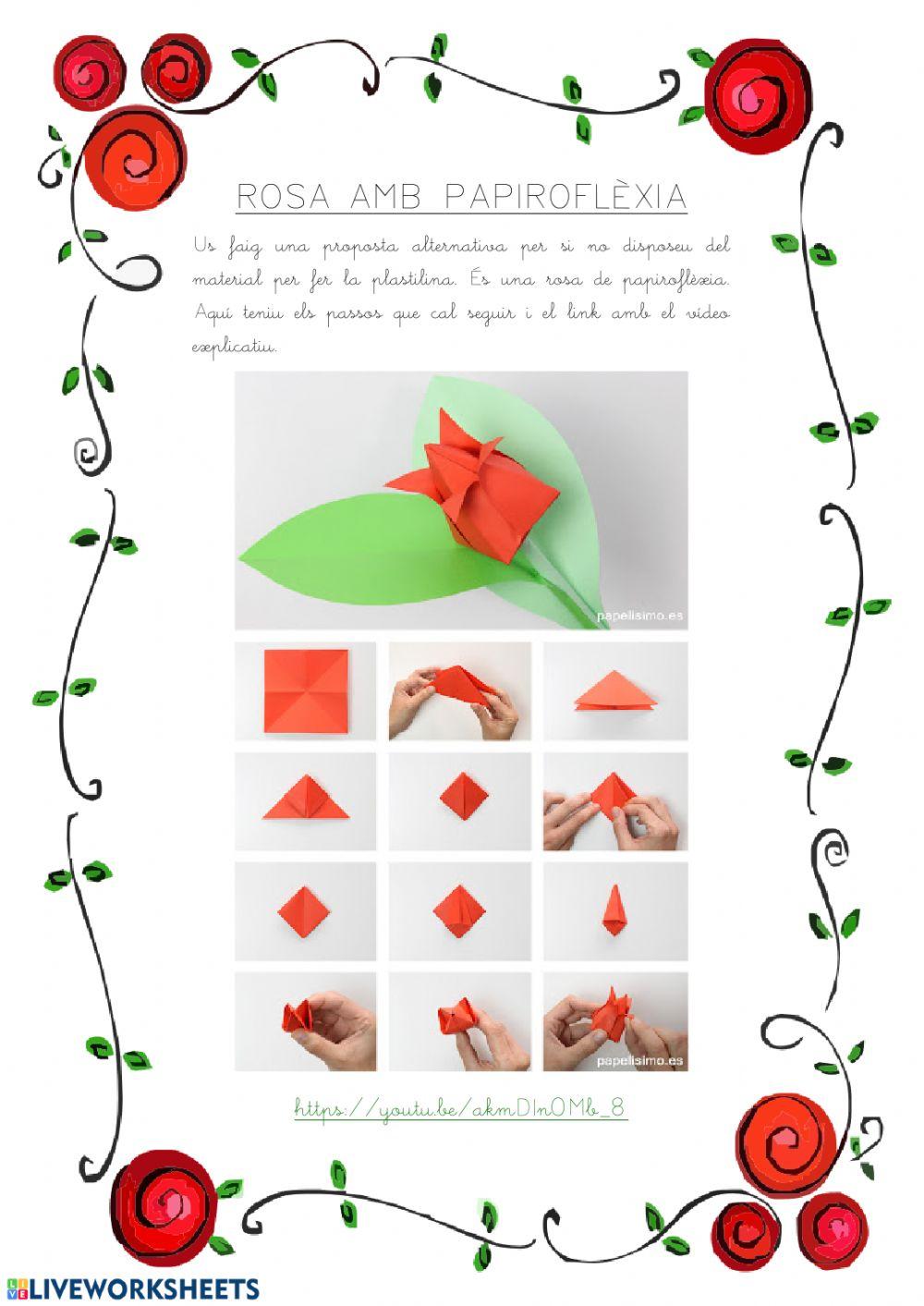 ROSA AMB PAPIROFLÈXIA

Us faig una proposta alternativa per si no disposeu del material per fer la plastilina. És una rosa de papiroflèxia. Aquí teniu els passos que cal seguir i el link amb el vídeo explicatiu.

papelisimo.es

papelisimo.es

https://youtu.be/akmDInOMb_8

LIVEWORKSHEETS