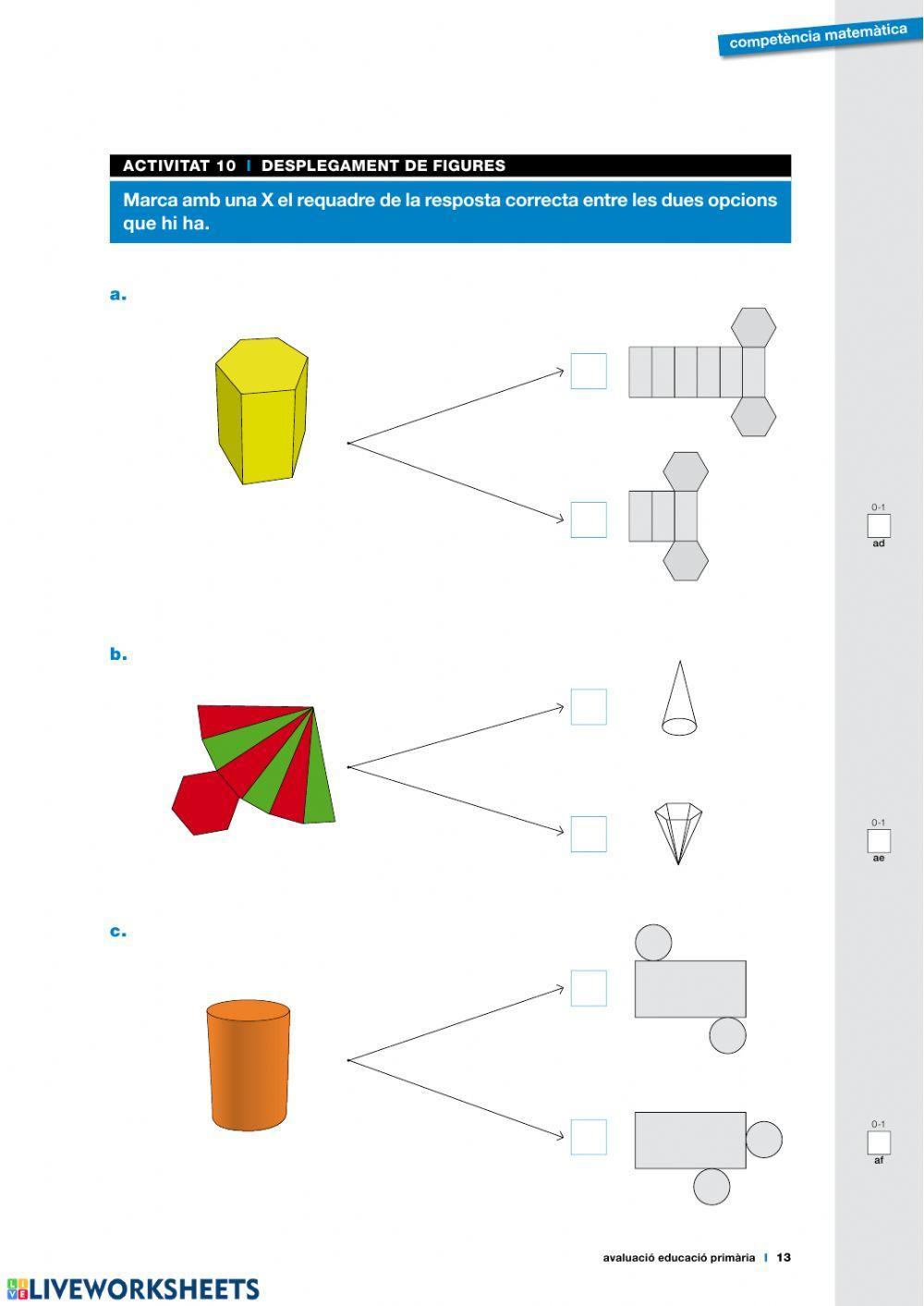 competència matemàtica

ACTIVITAT 10 | DESPLEGAMENT DE FIGURES

Marca amb una X el requadre de la resposta correcta entre les dues opcions que hi ha.

a.

0-1
ad

b.

0-1
ae

c.

0-1
af

avaluació educació primària | 13

LIVEWORKSHEETS