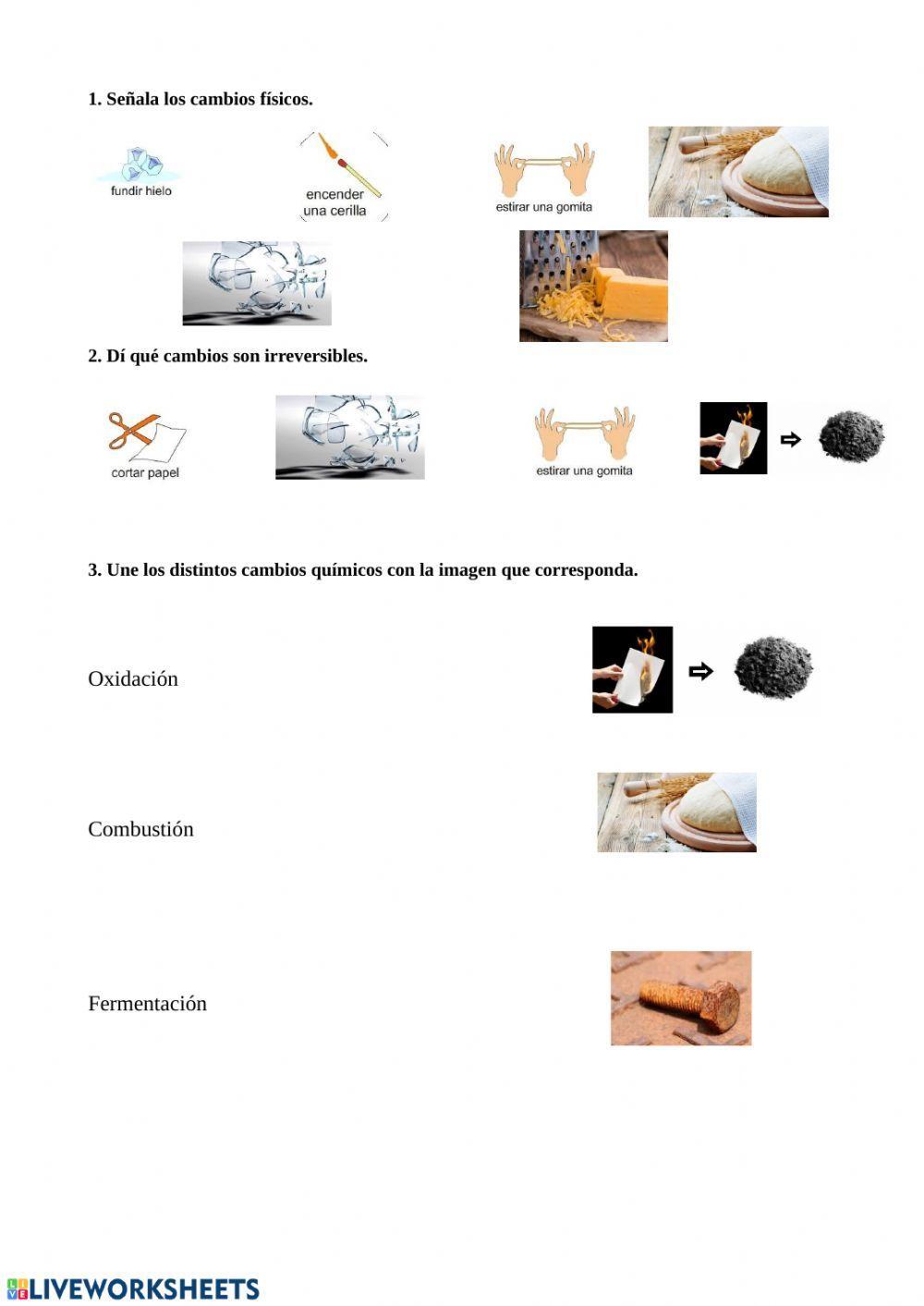 1. Señala los cambios físicos.

fundir hielo

encender una cerilla

estirar una gomita

2. Dí qué cambios son irreversibles.

cortar papel

estirar una gomita

3. Une los distintos cambios químicos con la imagen que corresponda.

Oxidación

Combustión

Fermentación

LIVEWORKSHEETS