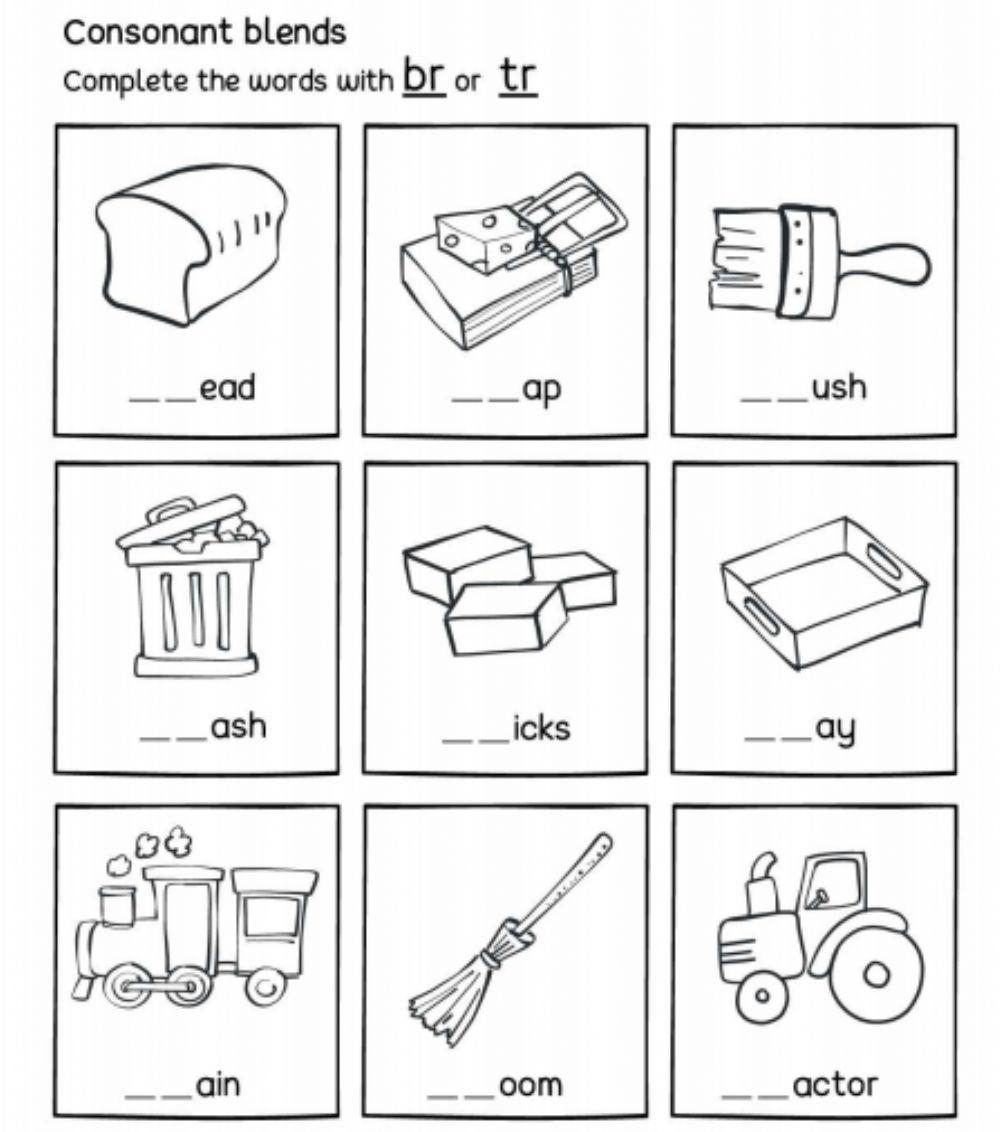 Consonant blends

Complete the words with br or tr

\_\_ead

\_\_ap

\_\_ush

\_\_ash

\_\_icks

\_\_ay

\_\_ain

\_\_oom

\_\_actor