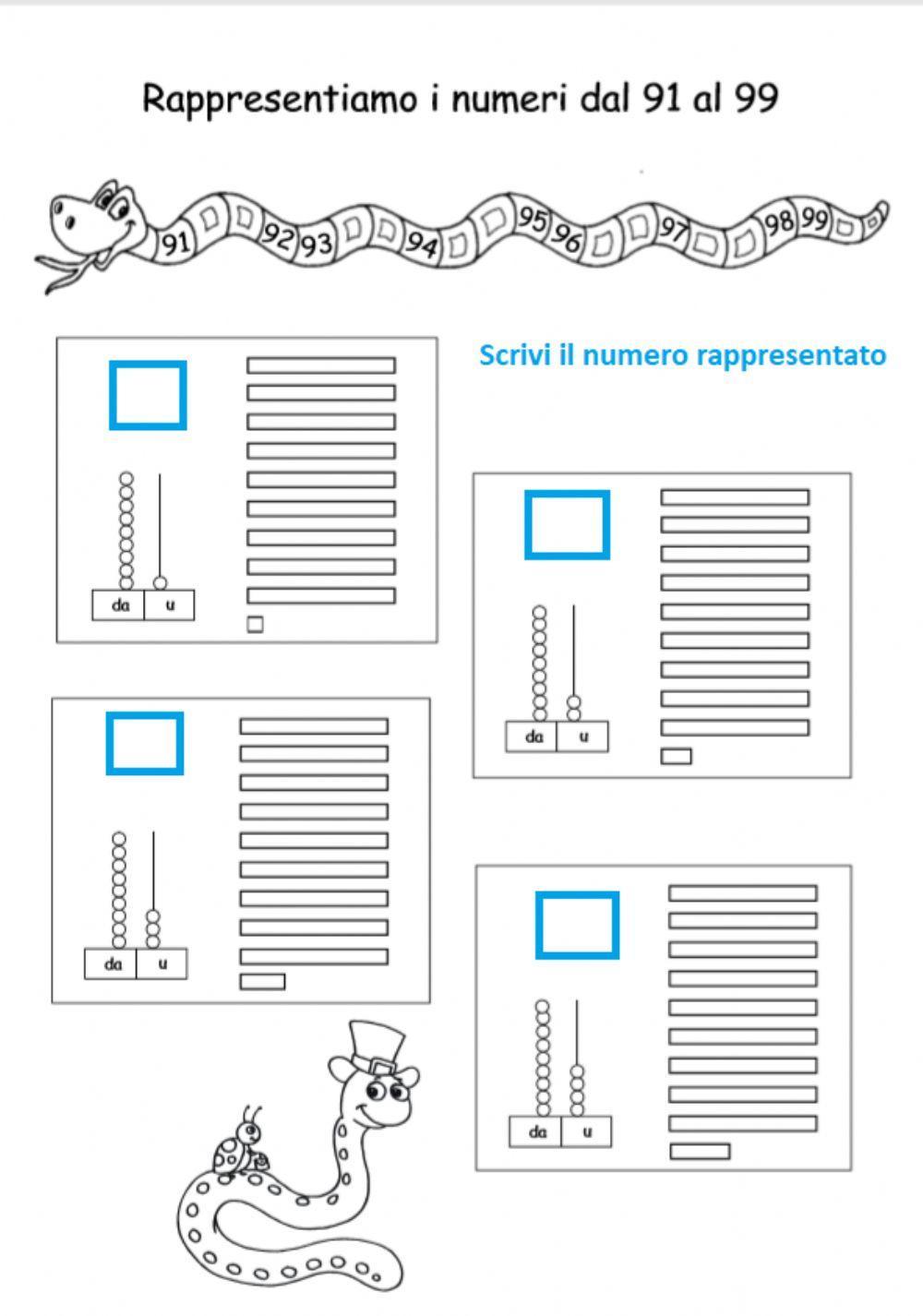 Rappresentiamo i numeri dal 91 al 99

91 92 93 94 95 96 97 98 99

Scrivi il numero rappresentato

da u

da u

da u

da u