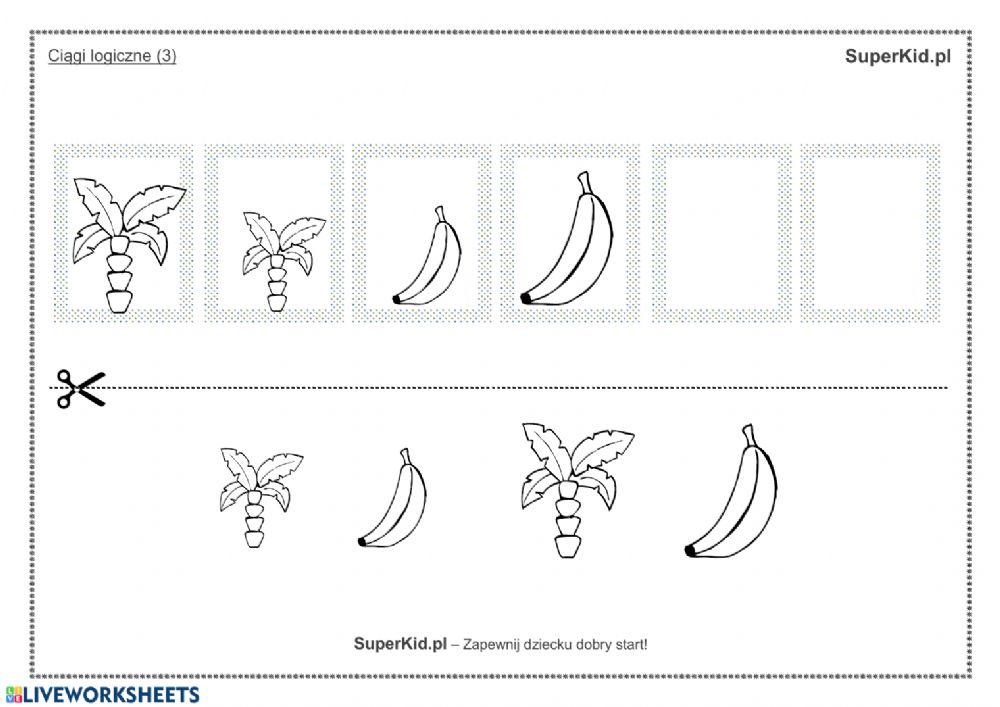 Ciągi logiczne (3)

SuperKid.pl

SuperKid.pl – Zapewnij dziecku dobry start!

LIVEWORKSHEETS