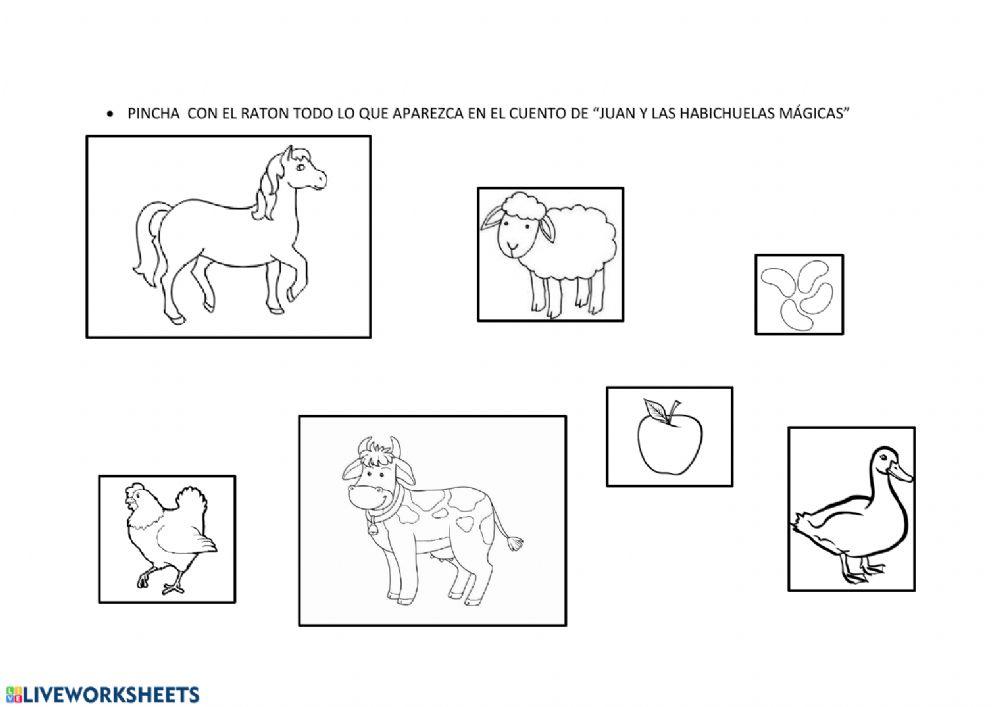 • PINCHA CON EL RATON TODO LO QUE APAREZCA EN EL CUENTO DE "JUAN Y LAS HABICHUELAS MÁGICAS"

LIVEWORKSHEETS