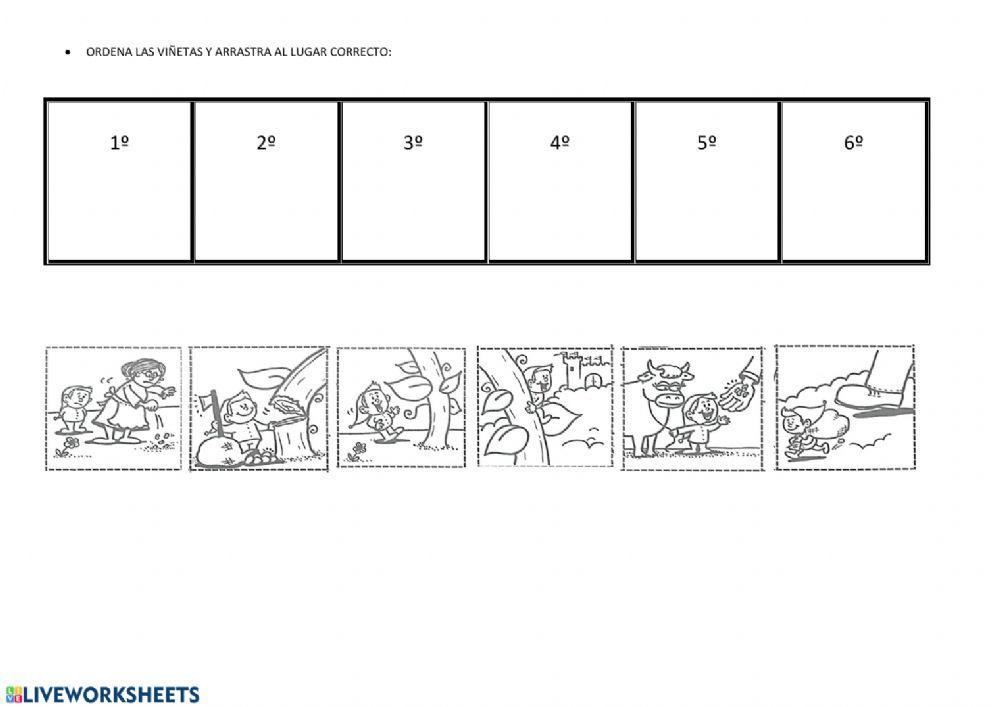 • ORDENA LAS VIÑETAS Y ARRASTRA AL LUGAR CORRECTO:

| 1º | 2º | 3º | 4º | 5º | 6º |
|---|---|---|---|---|---|

LIVEWORKSHEETS