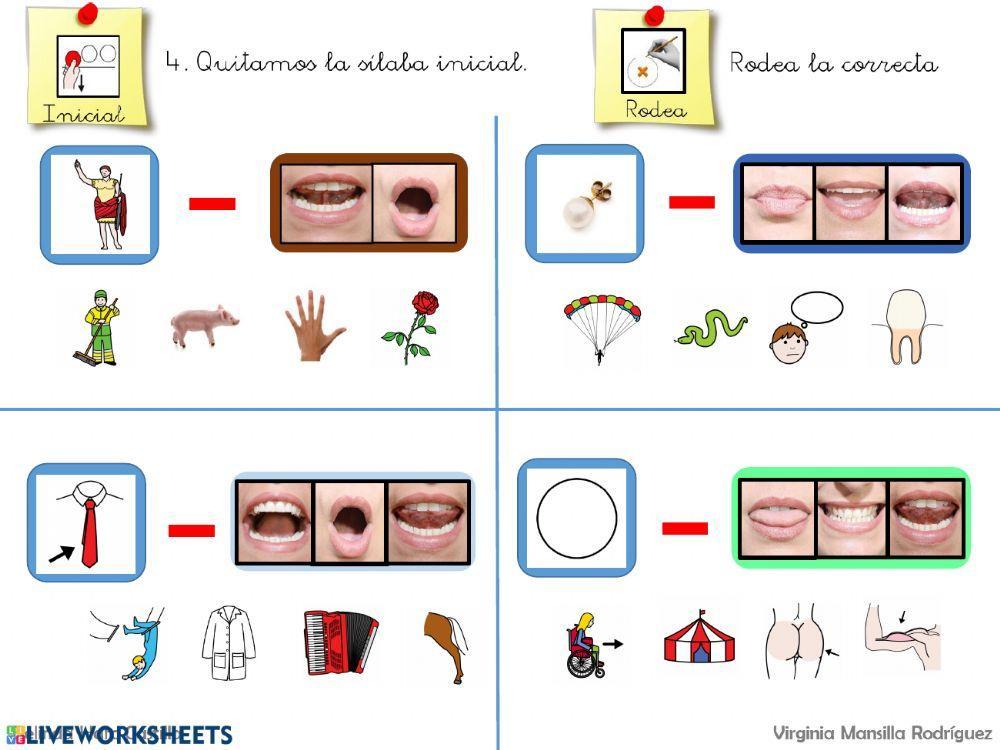 Inicial

4. Quitamos la sílaba inicial.

Rodea

Rodea la correcta

LIVEWORKSHEETS

Virginia Mansilla Rodríguez