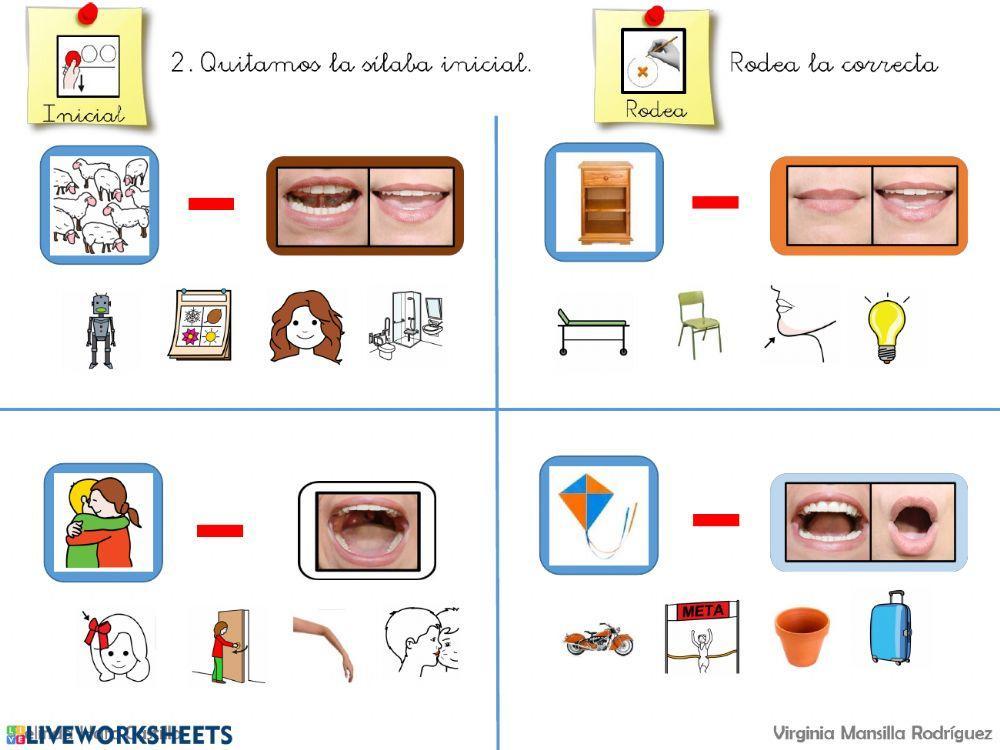 Inicial

2. Quitamos la sílaba inicial.

Rodea

Rodea la correcta

META

LIVEWORKSHEETS

Virginia Mansilla Rodríguez