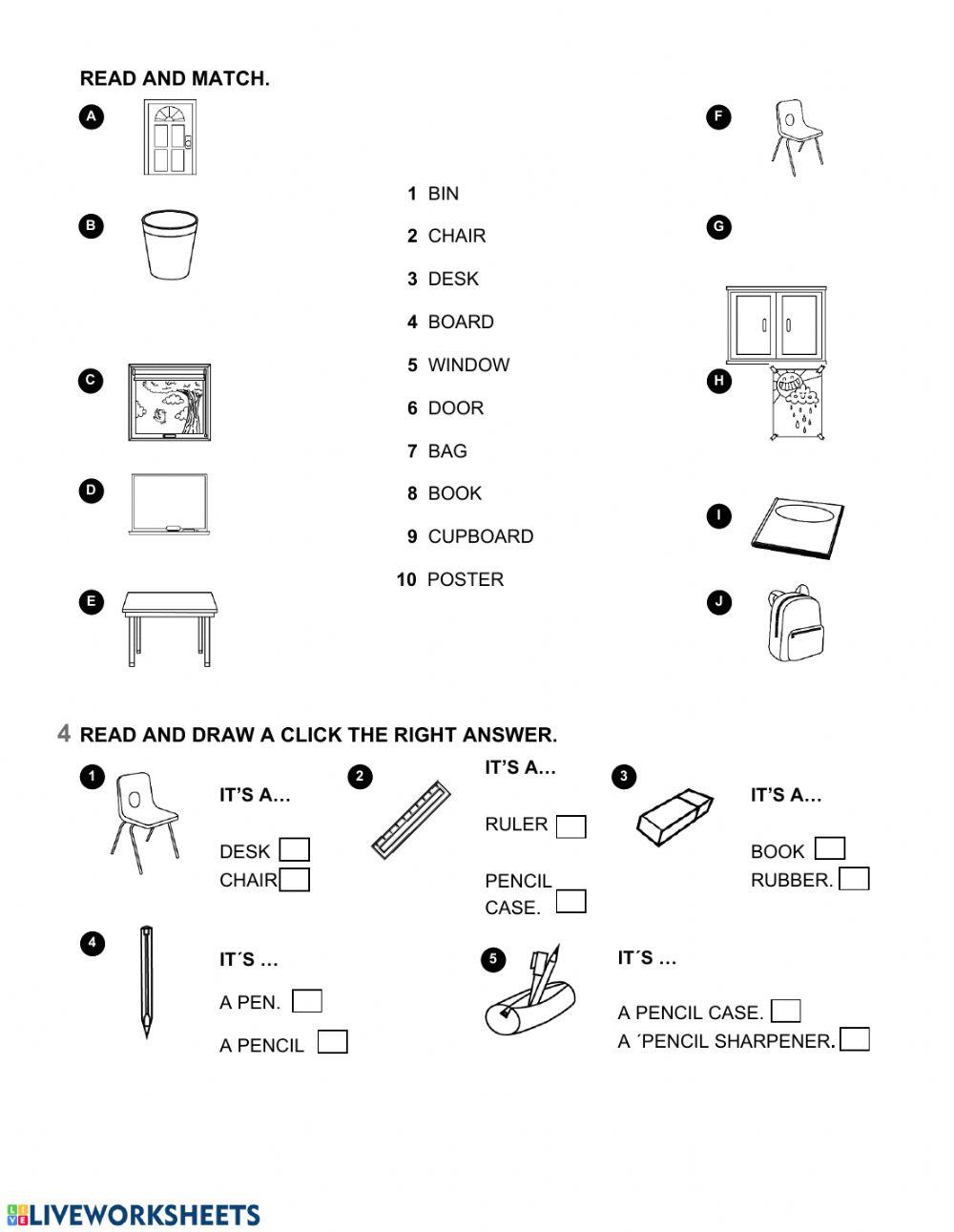 READ AND MATCH.

A

B

C

D

E

1 BIN
2 CHAIR
3 DESK
4 BOARD
5 WINDOW
6 DOOR
7 BAG
8 BOOK
9 CUPBOARD
10 POSTER

F

G

H

I

J

4 READ AND DRAW A CLICK THE RIGHT ANSWER.

1 IT'S A…
DESK
CHAIR

2 IT'S A…
RULER
PENCIL CASE.

3 IT'S A…
BOOK
RUBBER.

4 IT´S …
A PEN.
A PENCIL

5 IT´S …
A PENCIL CASE.
A ´PENCIL SHARPENER.

LIVEWORKSHEETS