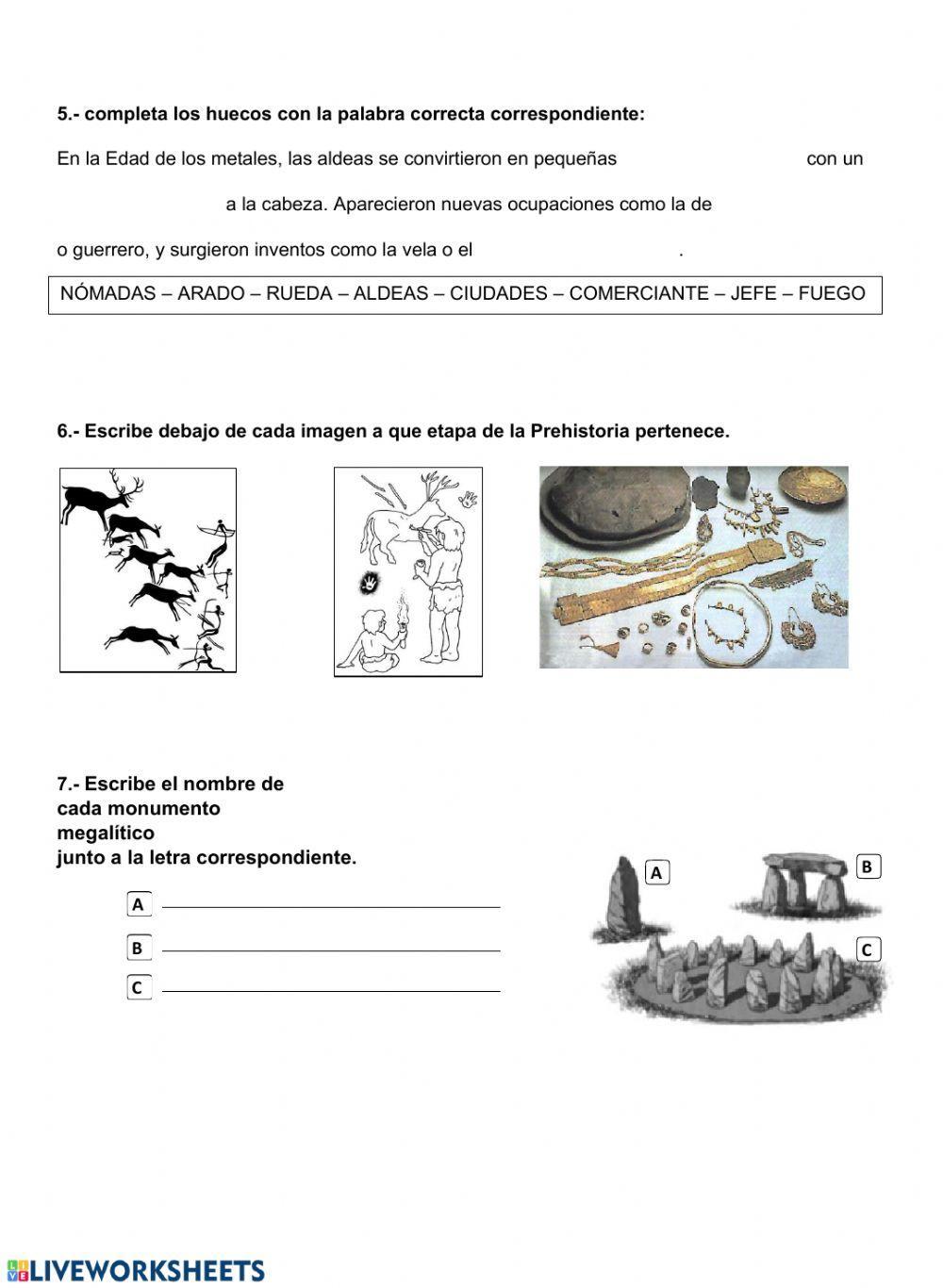 5.- completa los huecos con la palabra correcta correspondiente:

En la Edad de los metales, las aldeas se convirtieron en pequeñas con un a la cabeza. Aparecieron nuevas ocupaciones como la de o guerrero, y surgieron inventos como la vela o el .

NÓMADAS – ARADO – RUEDA – ALDEAS – CIUDADES – COMERCIANTE – JEFE – FUEGO

6.- Escribe debajo de cada imagen a que etapa de la Prehistoria pertenece.

7.- Escribe el nombre de cada monumento megalítico junto a la letra correspondiente.

A

B

C

A

B

C

LIVEWORKSHEETS