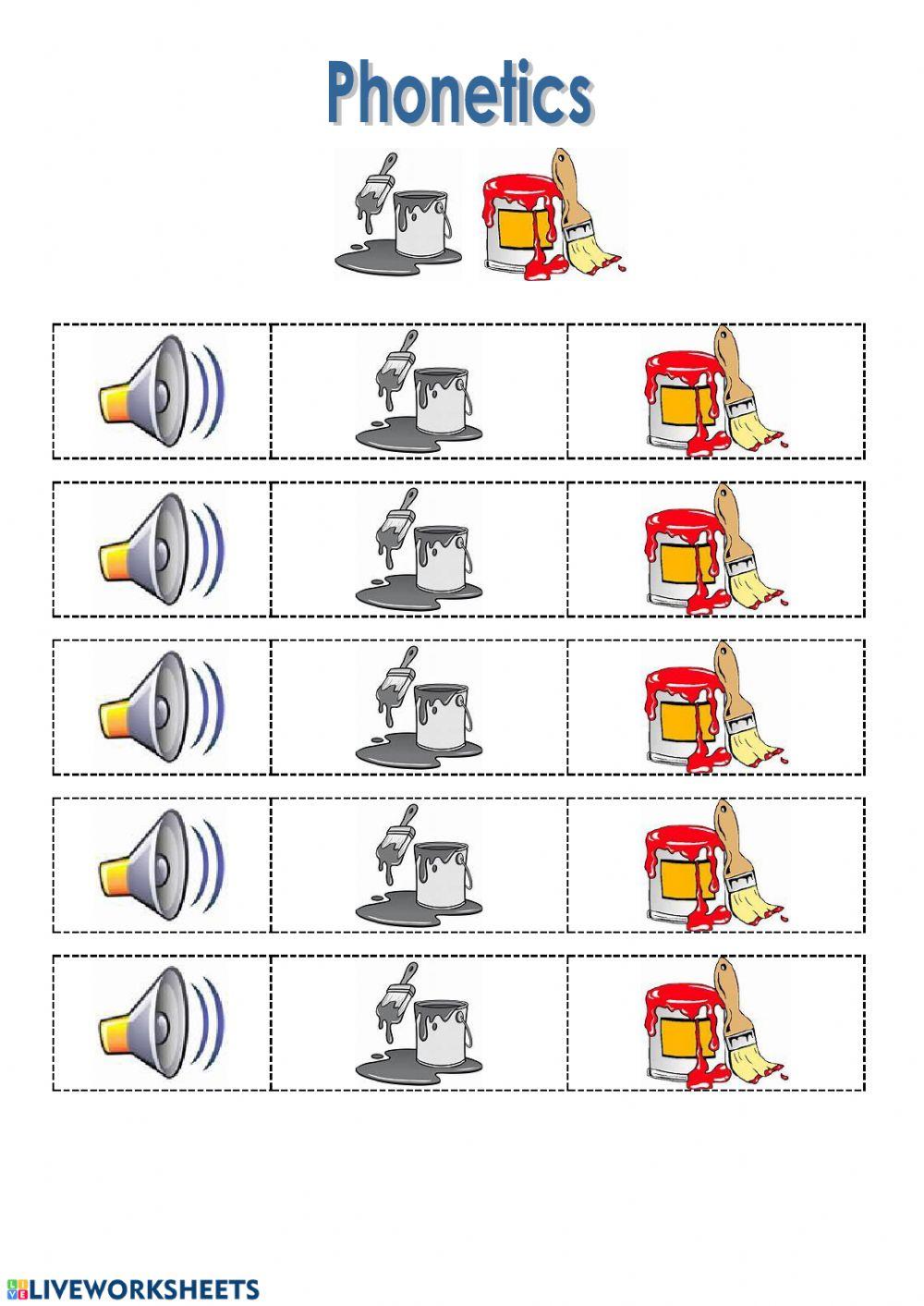 Phonetics

LIVEWORKSHEETS