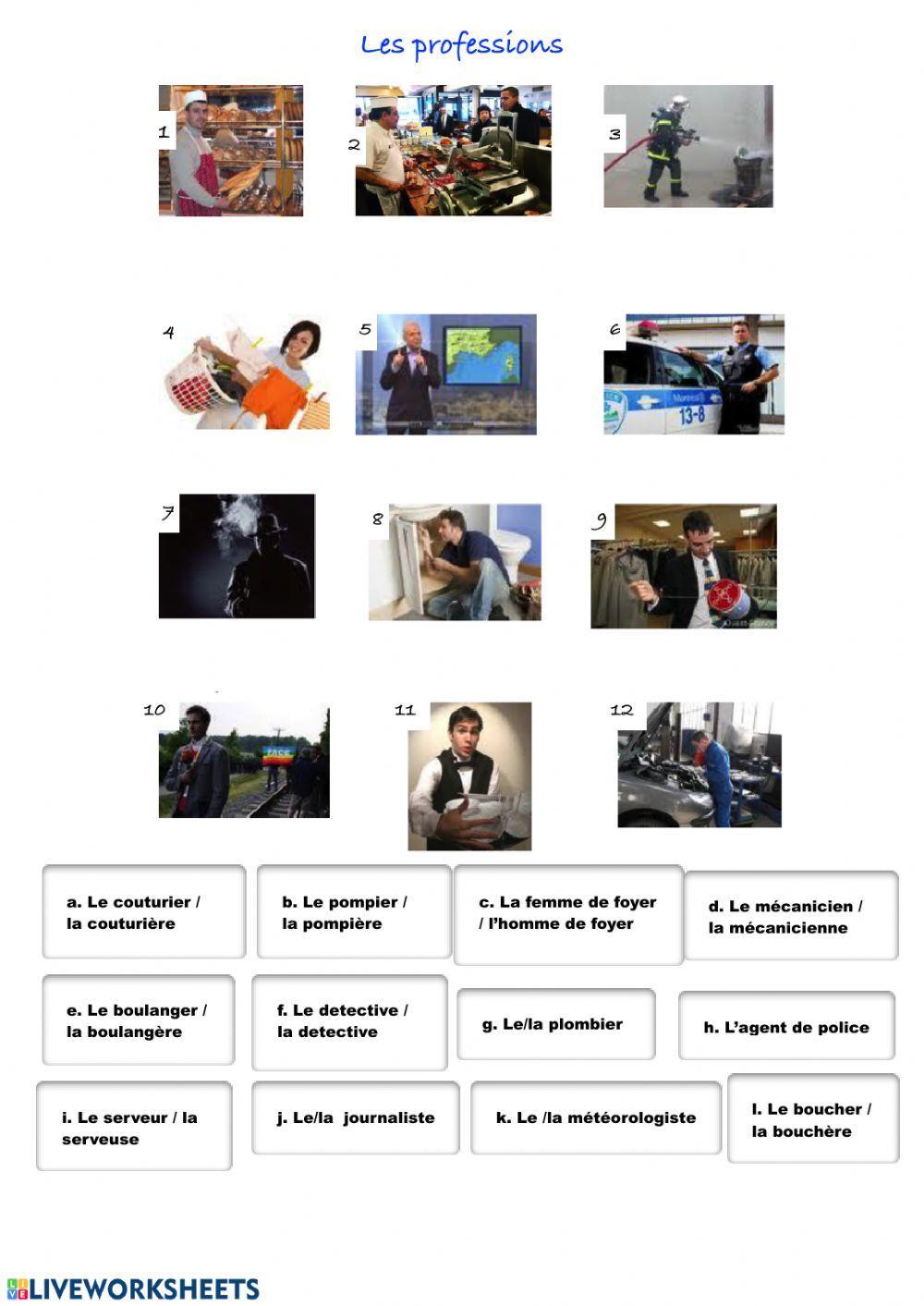 Les professions

1

2

3

4

5

6

13-8

7

8

9

10

11

12

a. Le couturier / la couturière

b. Le pompier / la pompière

c. La femme de foyer / l'homme de foyer

d. Le mécanicien / la mécanicienne

e. Le boulanger / la boulangère

f. Le detective / la detective

g. Le/la plombier

h. L'agent de police

i. Le serveur / la serveuse

j. Le/la journaliste

k. Le /la météorologiste

l. Le boucher / la bouchère

LIVEWORKSHEETS