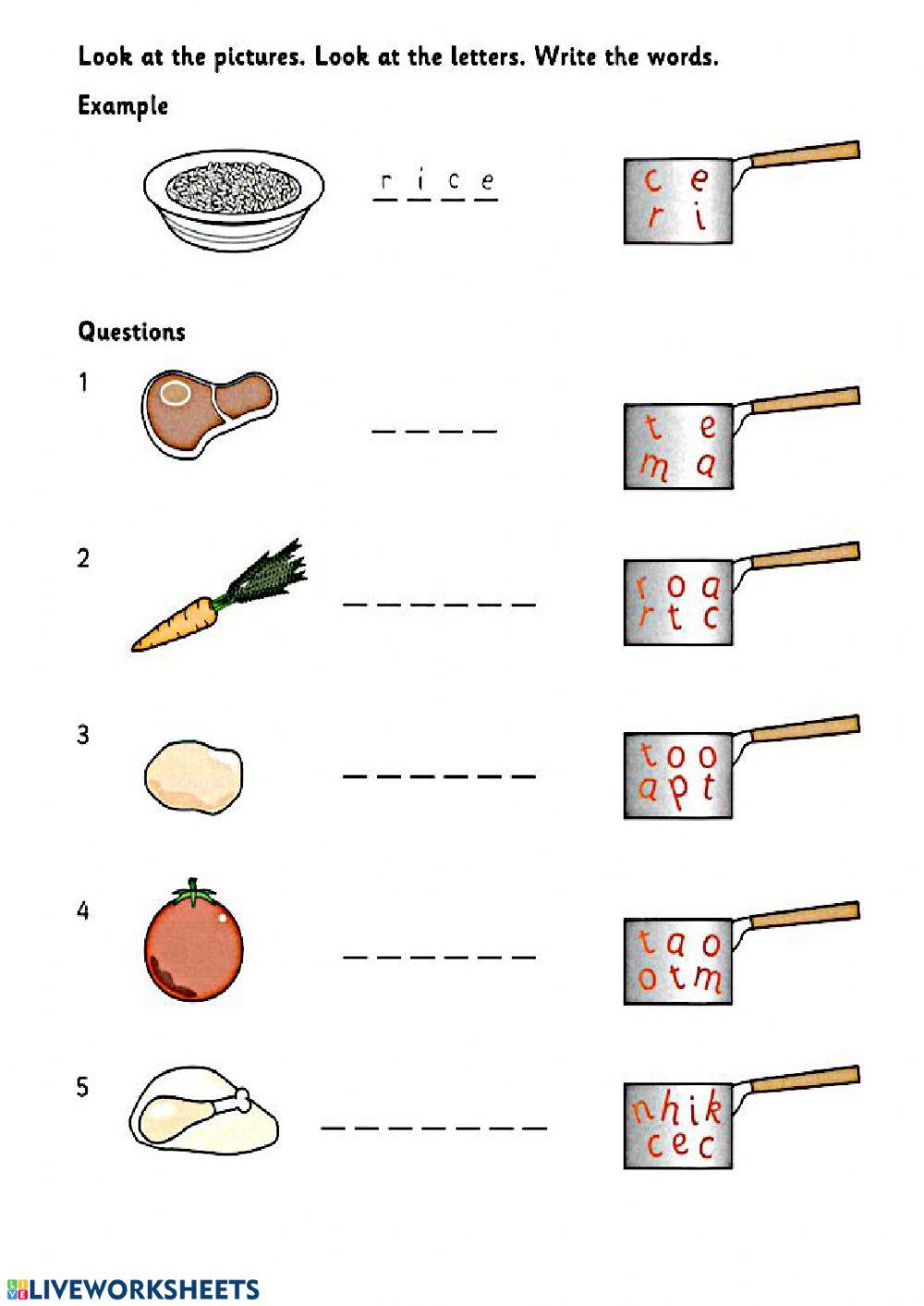 Look at the pictures. Look at the letters. Write the words.

Example

r i c e

c e
r i

Questions

1

_ _ _ _

t e
m a

2

_ _ _ _ _ _

r o a
r t c

3

_ _ _ _ _ _

t o o
a p t

4

_ _ _ _ _ _

t a o
o t m

5

_ _ _ _ _ _ _

n h i k
c e c

LIVEWORKSHEETS