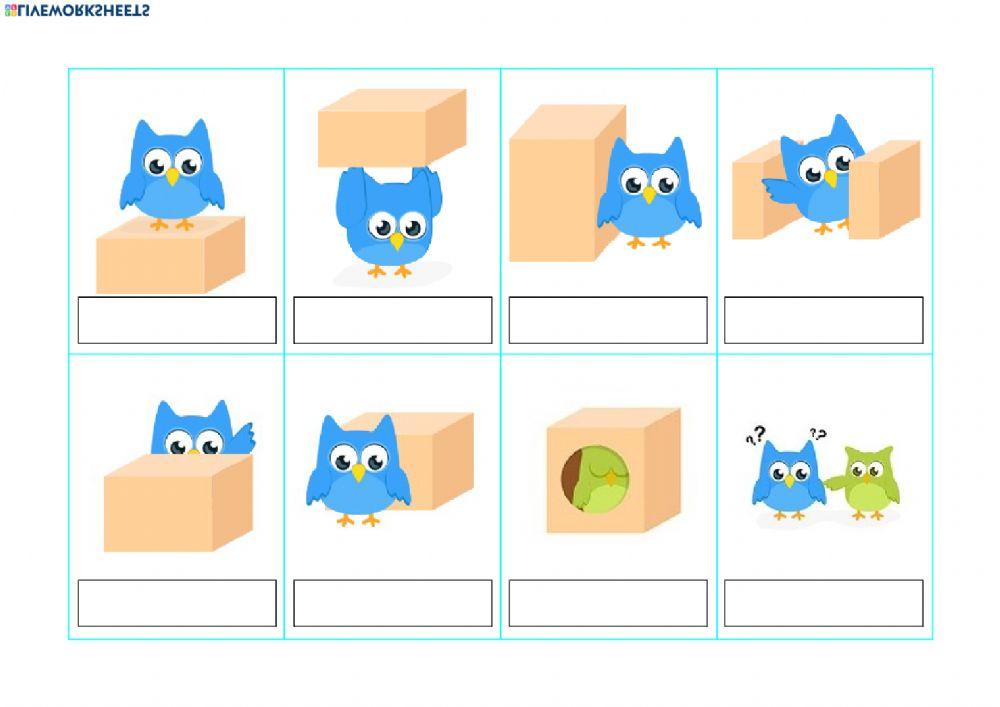 LIVEWORKSHEETS

?? ??