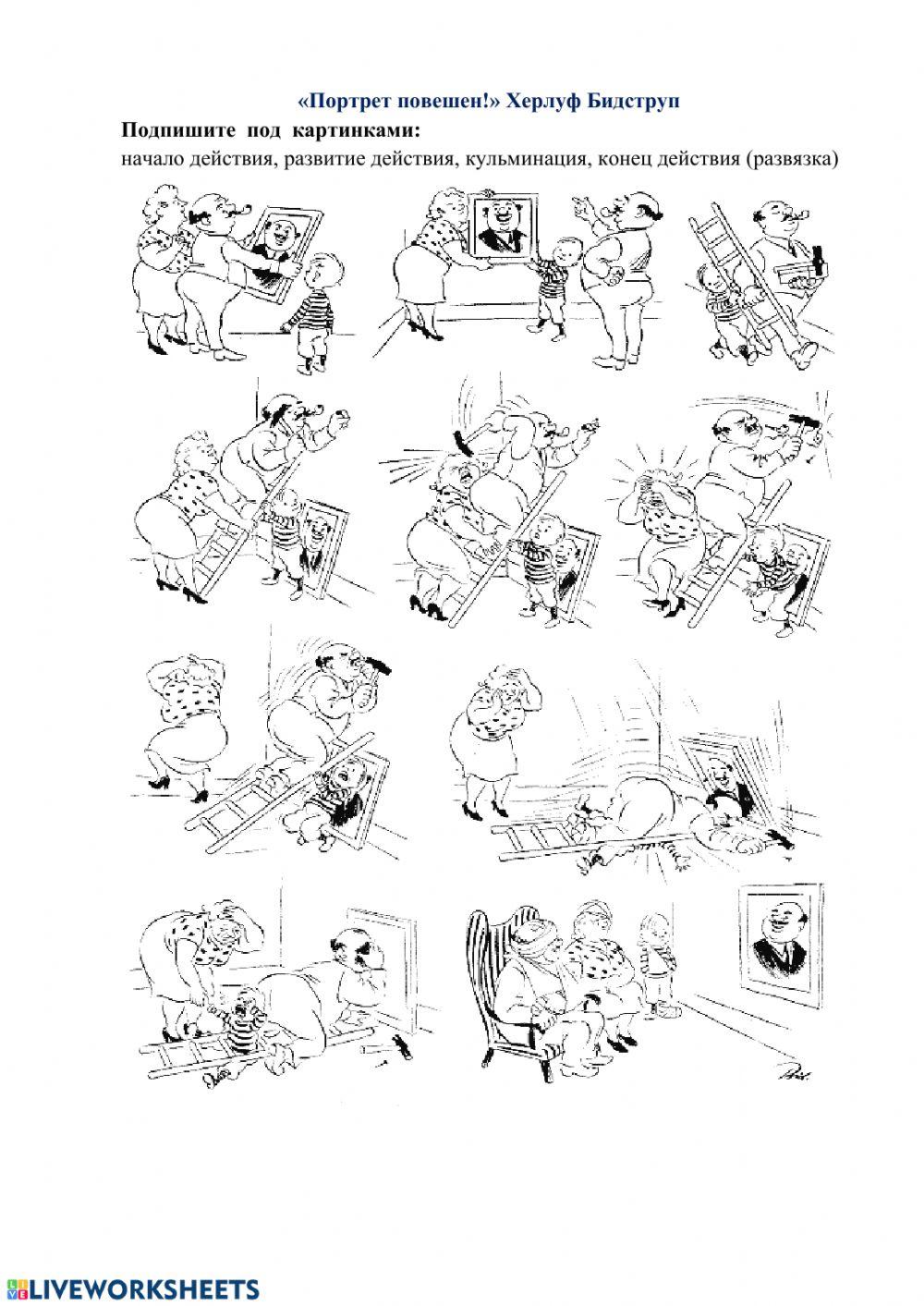 «Портрет повешен!» Херлуф Бидструп

Подпишите под картинками:

начало действия, развитие действия, кульминация, конец действия (развязка)

LIVEWORKSHEETS