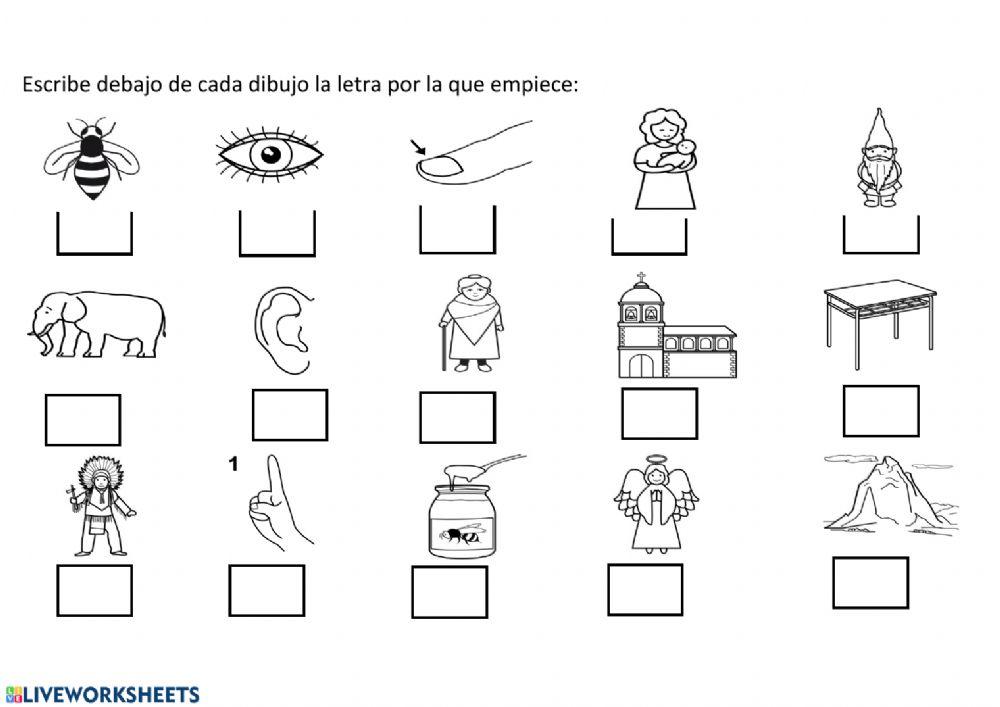 Escribe debajo de cada dibujo la letra por la que empiece:

1

LIVEWORKSHEETS