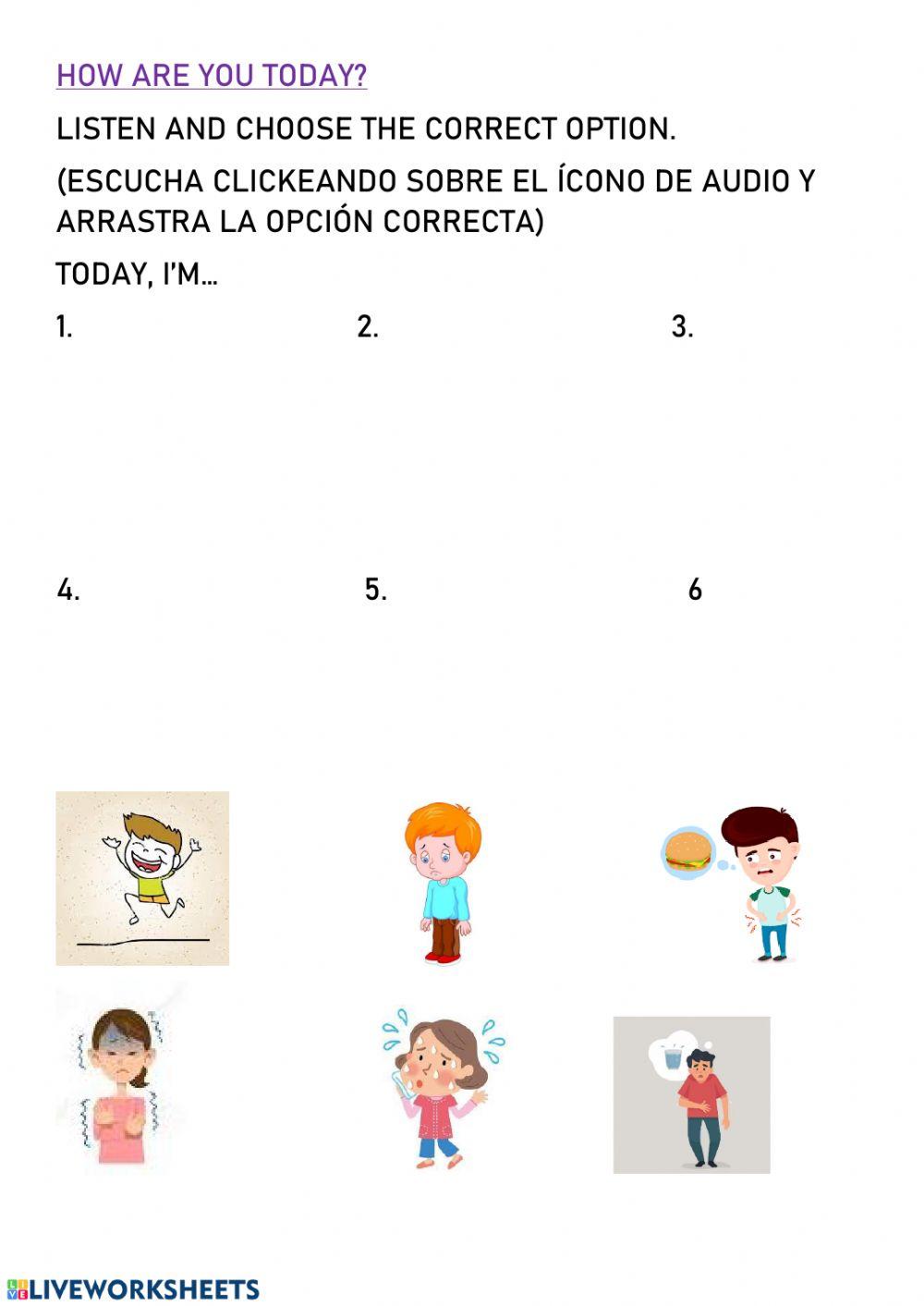 HOW ARE YOU TODAY?

LISTEN AND CHOOSE THE CORRECT OPTION.

(ESCUCHA CLICKEANDO SOBRE EL ÍCONO DE AUDIO Y ARRASTRA LA OPCIÓN CORRECTA)

TODAY, I'M...

1.

2.

3.

4.

5.

6

LIVEWORKSHEETS