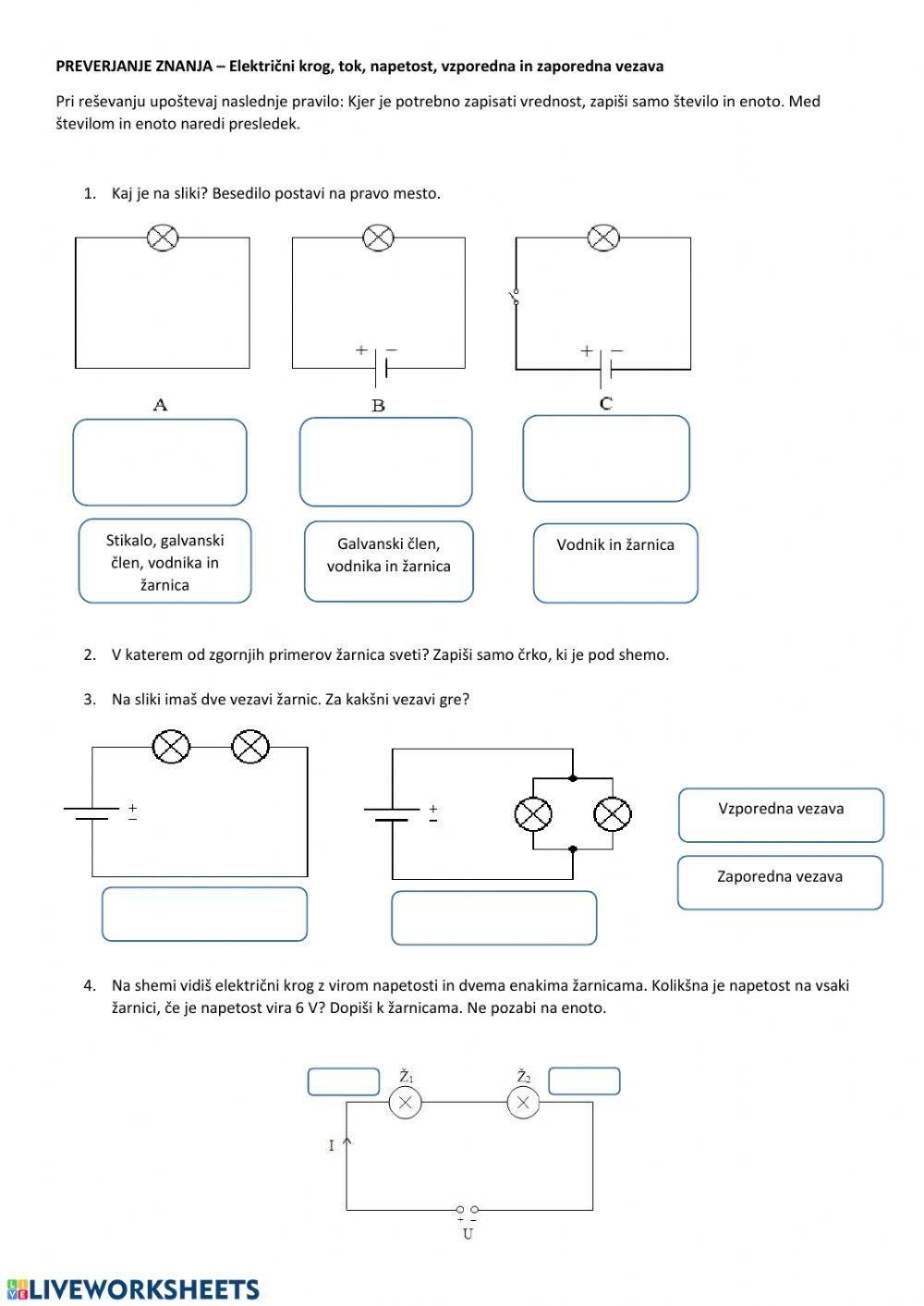 PREVERJANJE ZNANJA – Električni krog, tok, napetost, vzporedna in zaporedna vezava

Pri reševanju upoštevaj naslednje pravilo: Kjer je potrebno zapisati vrednost, zapiši samo število in enoto. Med številom in enoto naredi presledek.

1. Kaj je na sliki? Besedilo postavi na pravo mesto.

+ −

+ −

A

B

C

Stikalo, galvanski člen, vodnika in žarnica

Galvanski člen, vodnika in žarnica

Vodnik in žarnica

2. V katerem od zgornjih primerov žarnica sveti? Zapiši samo črko, ki je pod shemo.

3. Na sliki imaš dve vezavi žarnic. Za kakšni vezavi gre?

+ −

+ −

Vzporedna vezava

Zaporedna vezava

4. Na shemi vidiš električni krog z virom napetosti in dvema enakima žarnicama. Kolikšna je napetost na vsaki žarnici, če je napetost vira 6 V? Dopiši k žarnicama. Ne pozabi na enoto.

$Ž_1$

$Ž_2$

I

+ −

U

LIVEWORKSHEETS